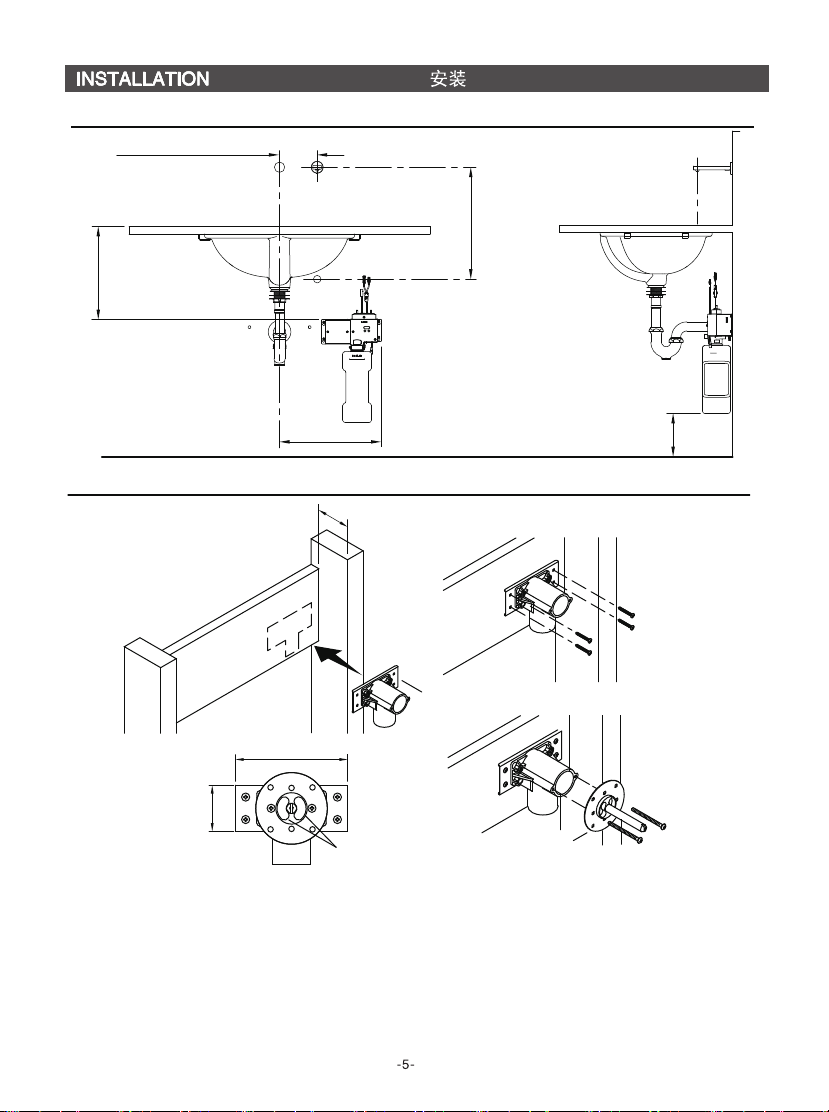 INSTALLATION 安装

-5-