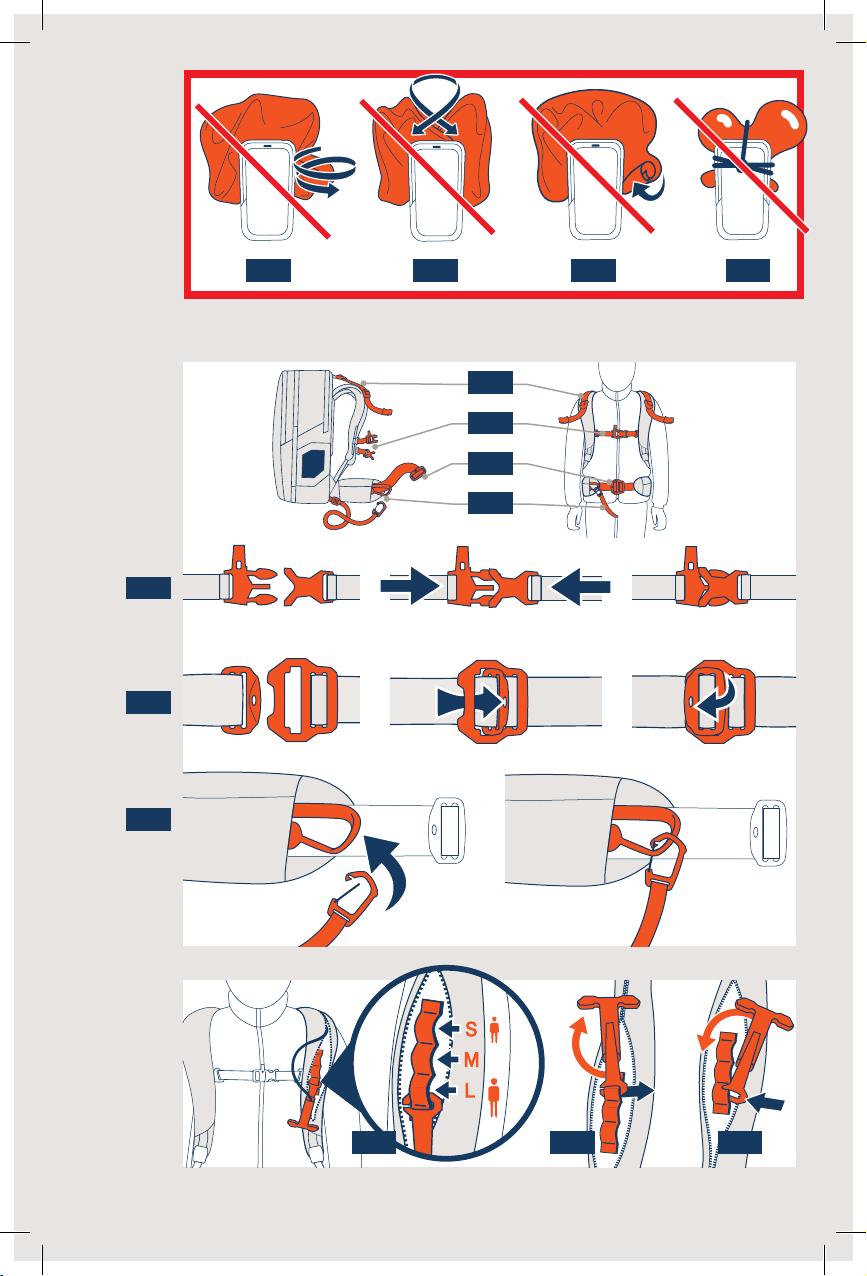 S
M
L