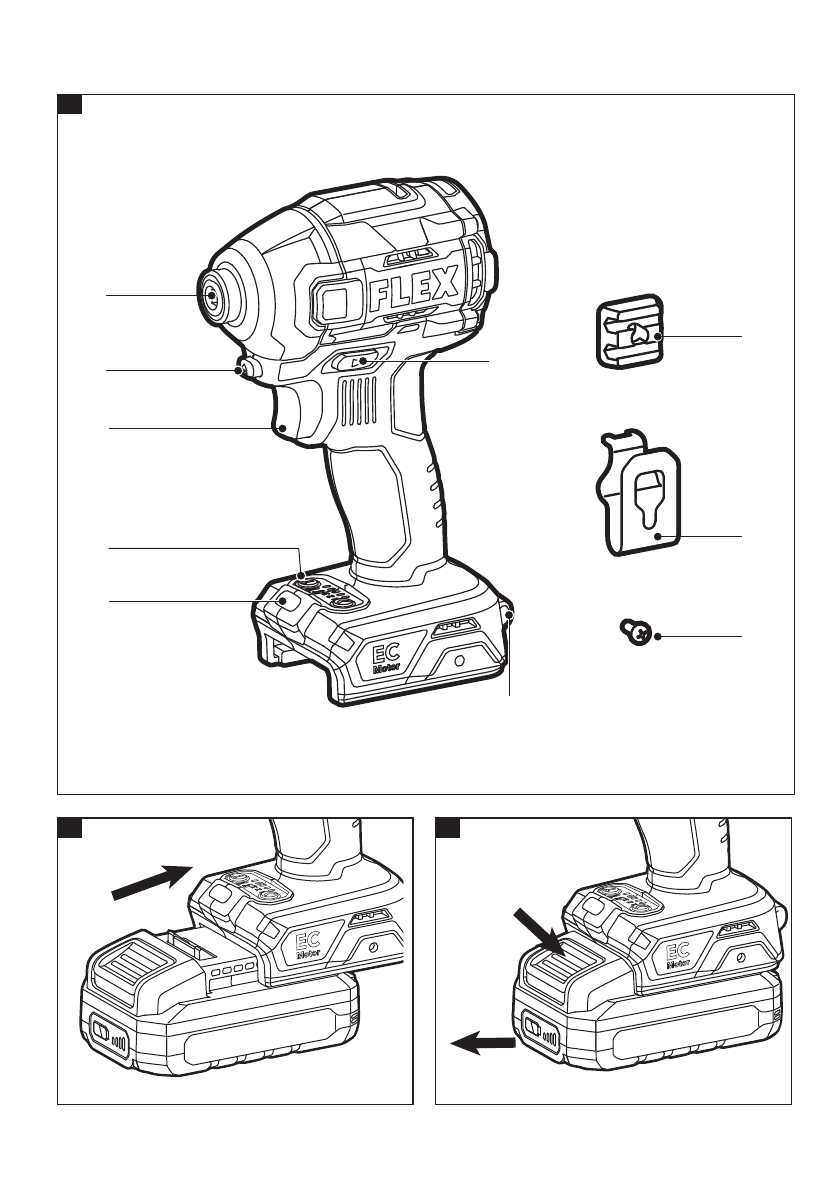 FLEX

EC
Motor

EC
Motor

EC
Motor