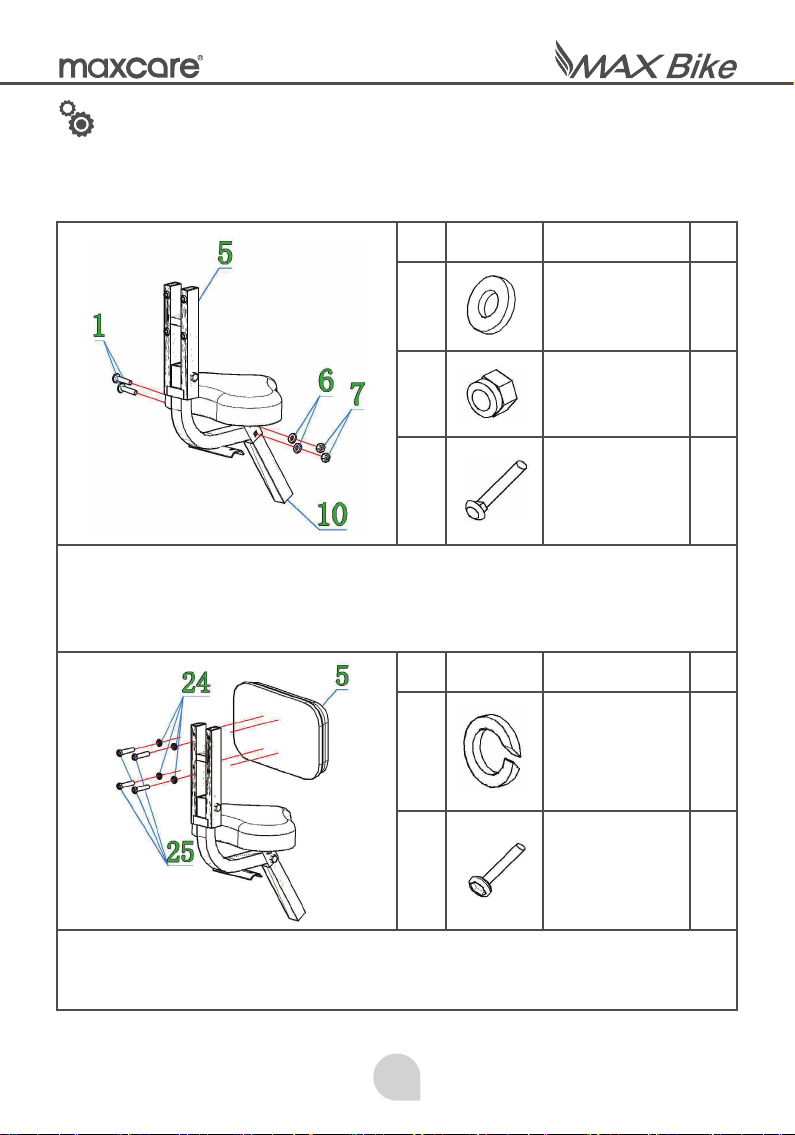 maxcare®

MAX Bike

5
1
6
7
10

24
5
25