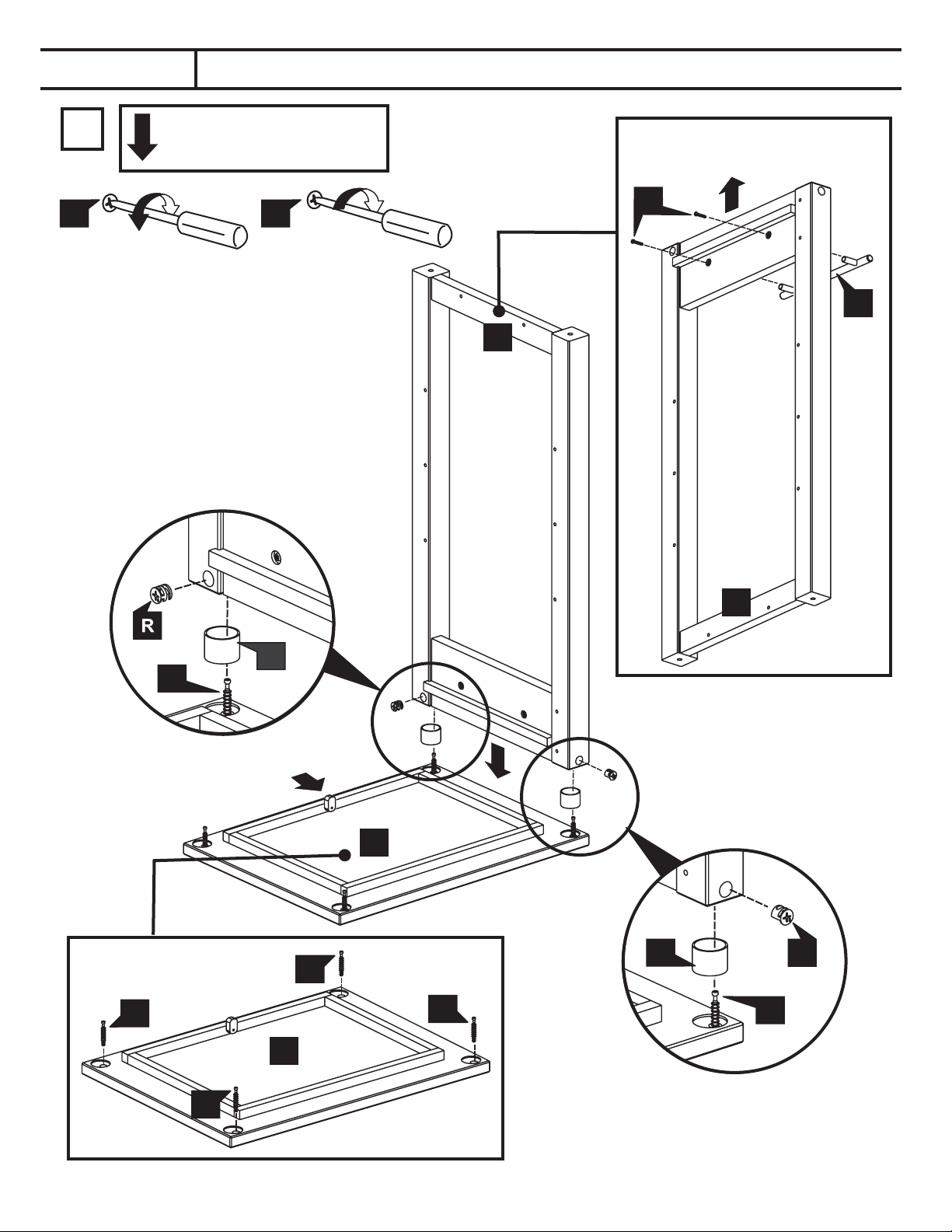 R