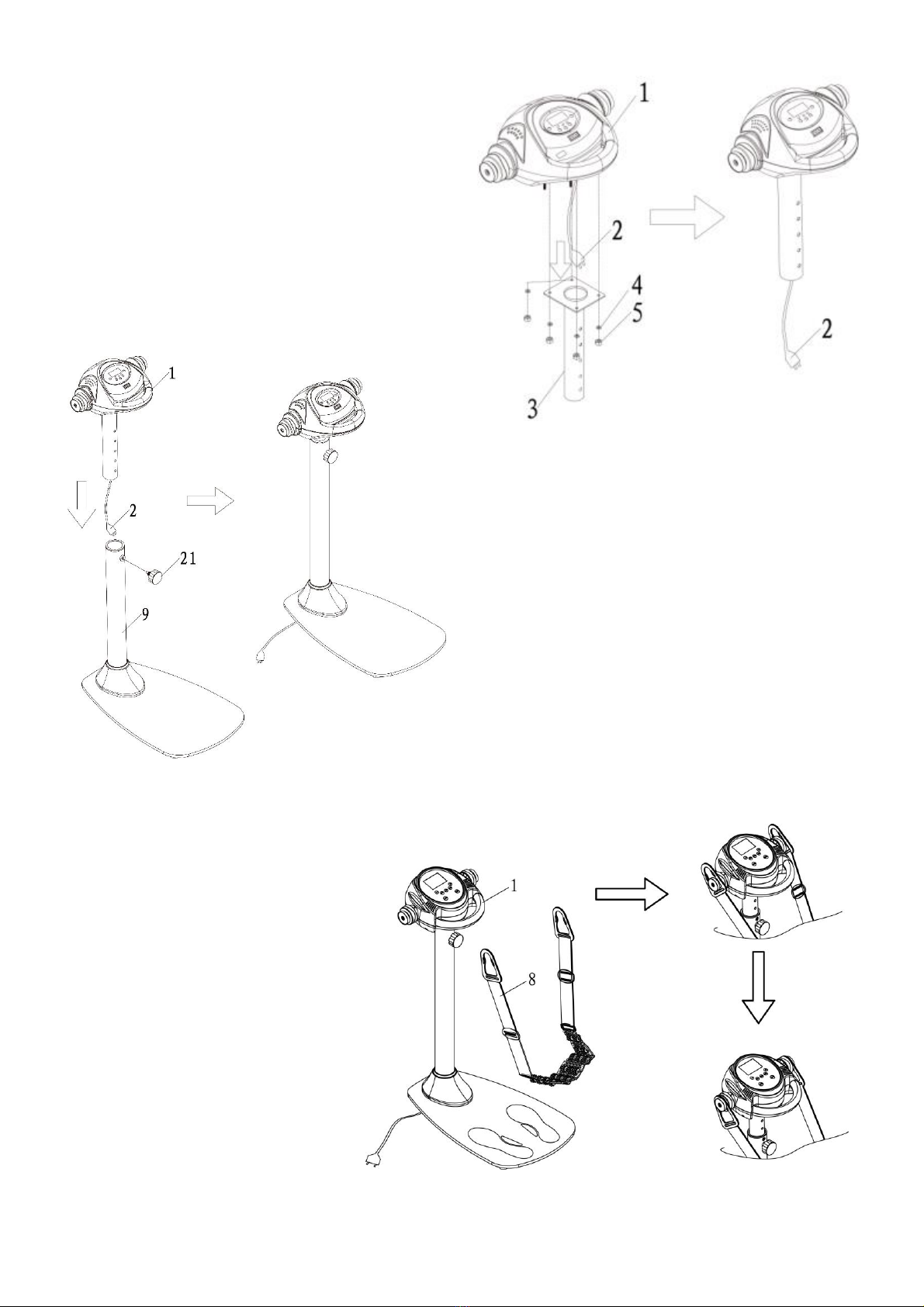 1
2
4
5
3
2
1
2
21
9
1
8