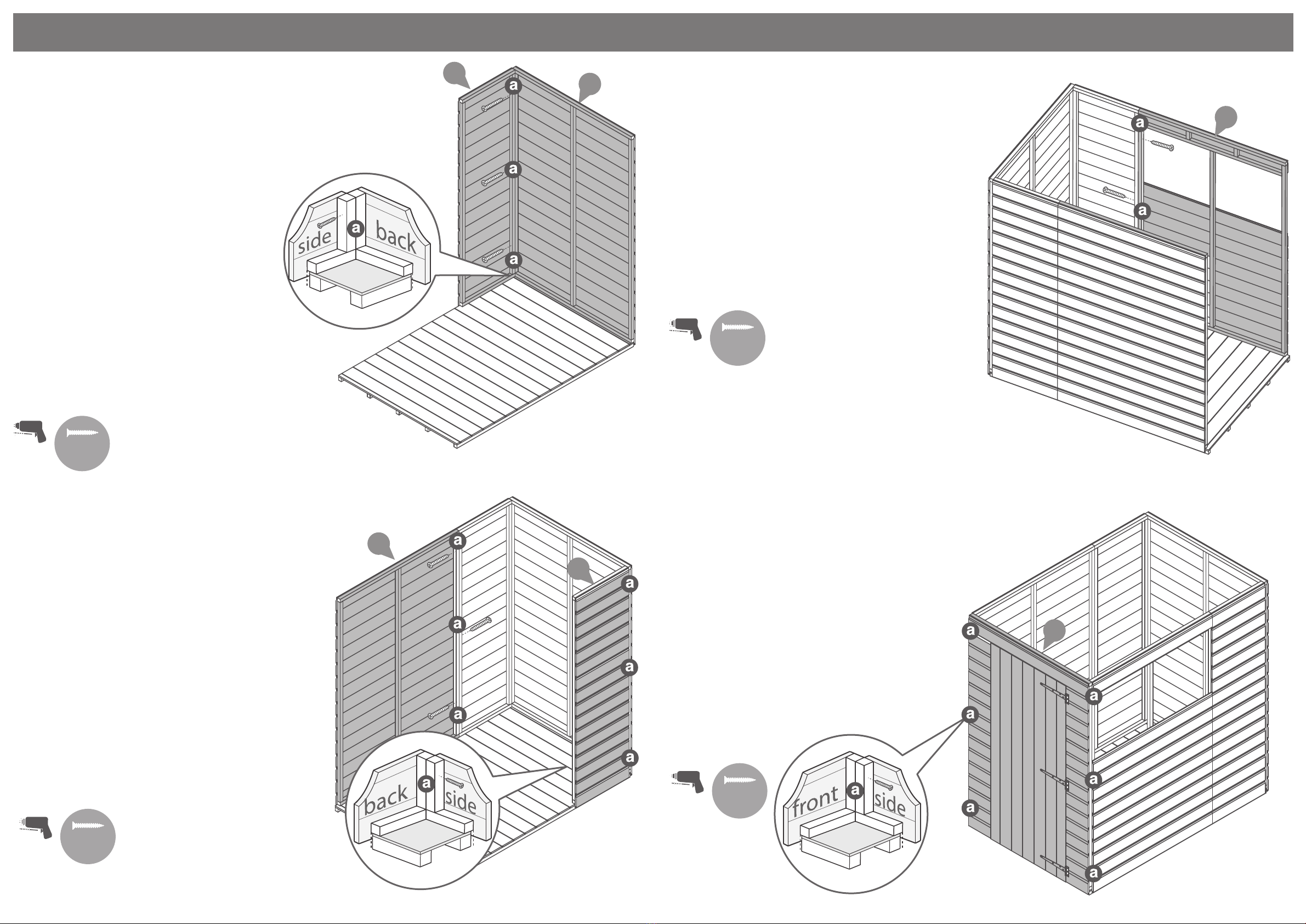 a
a
a
side
a
back

a
a

a
a
a
a
a
a
back
a
side

a
a
a
a
a
a
front
a
side