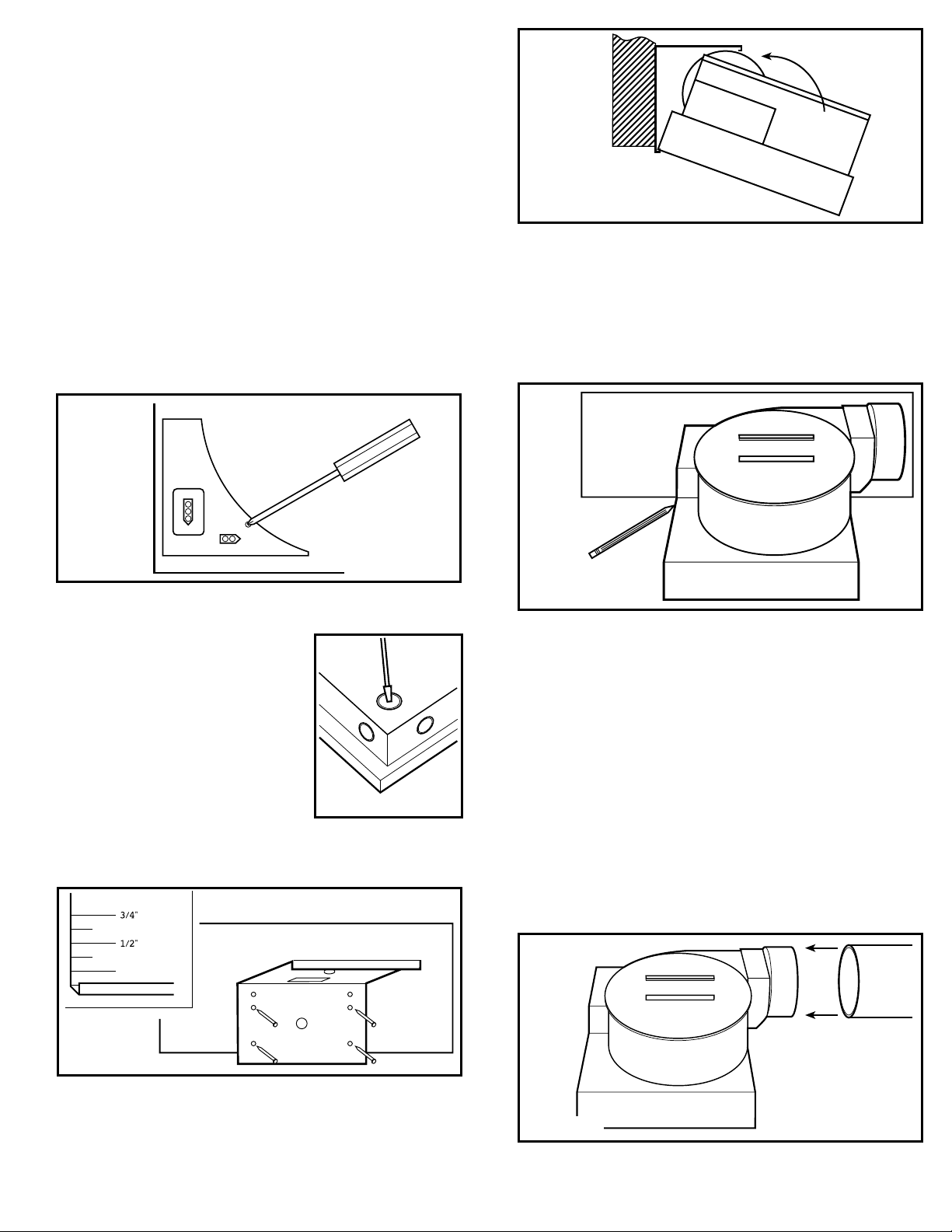 3/4"

1/2"