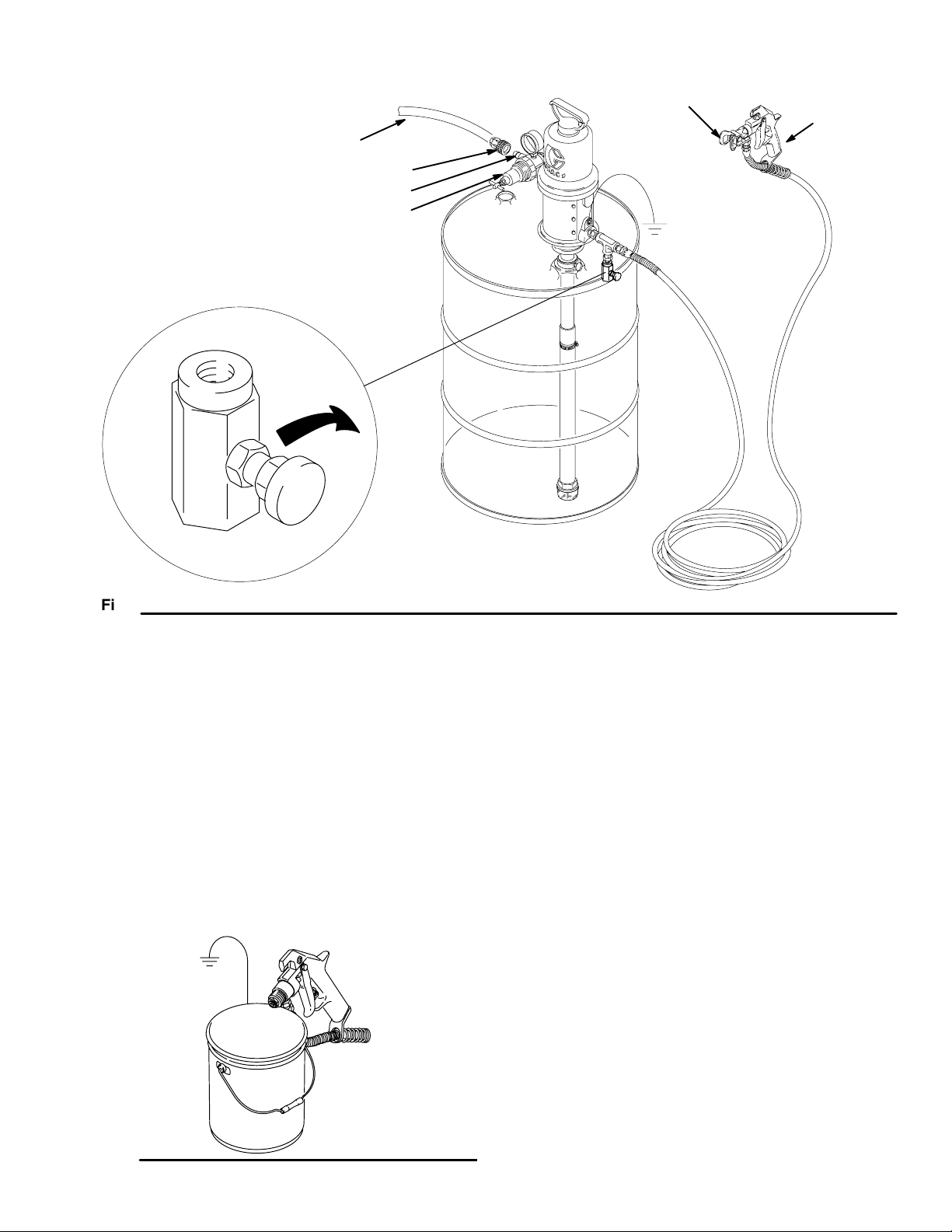 Fi