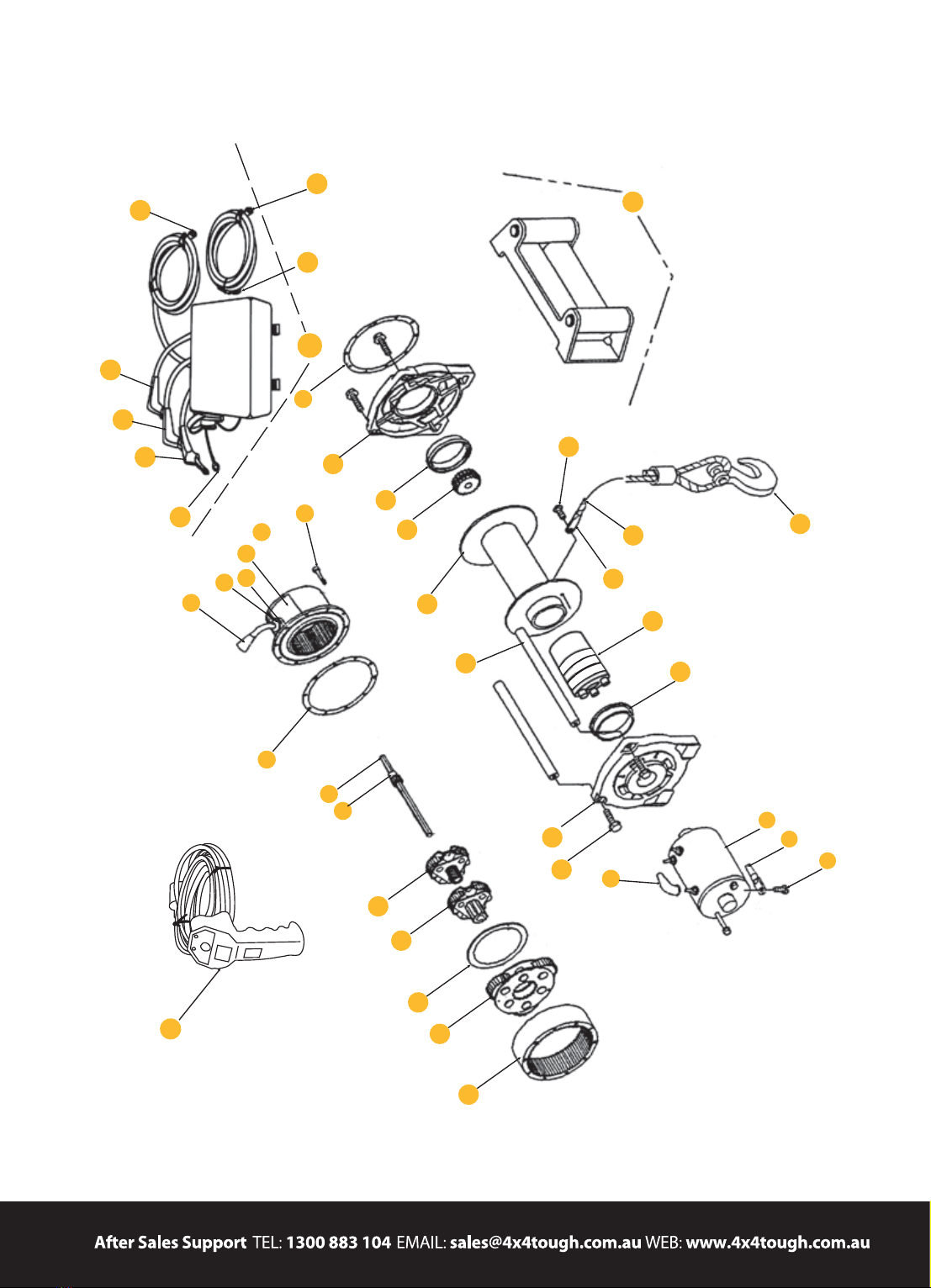 After Sales Support TEL: 1300 883 104 EMAIL: sales@4x4tough.com.au WEB: www.4x4tough.com.au