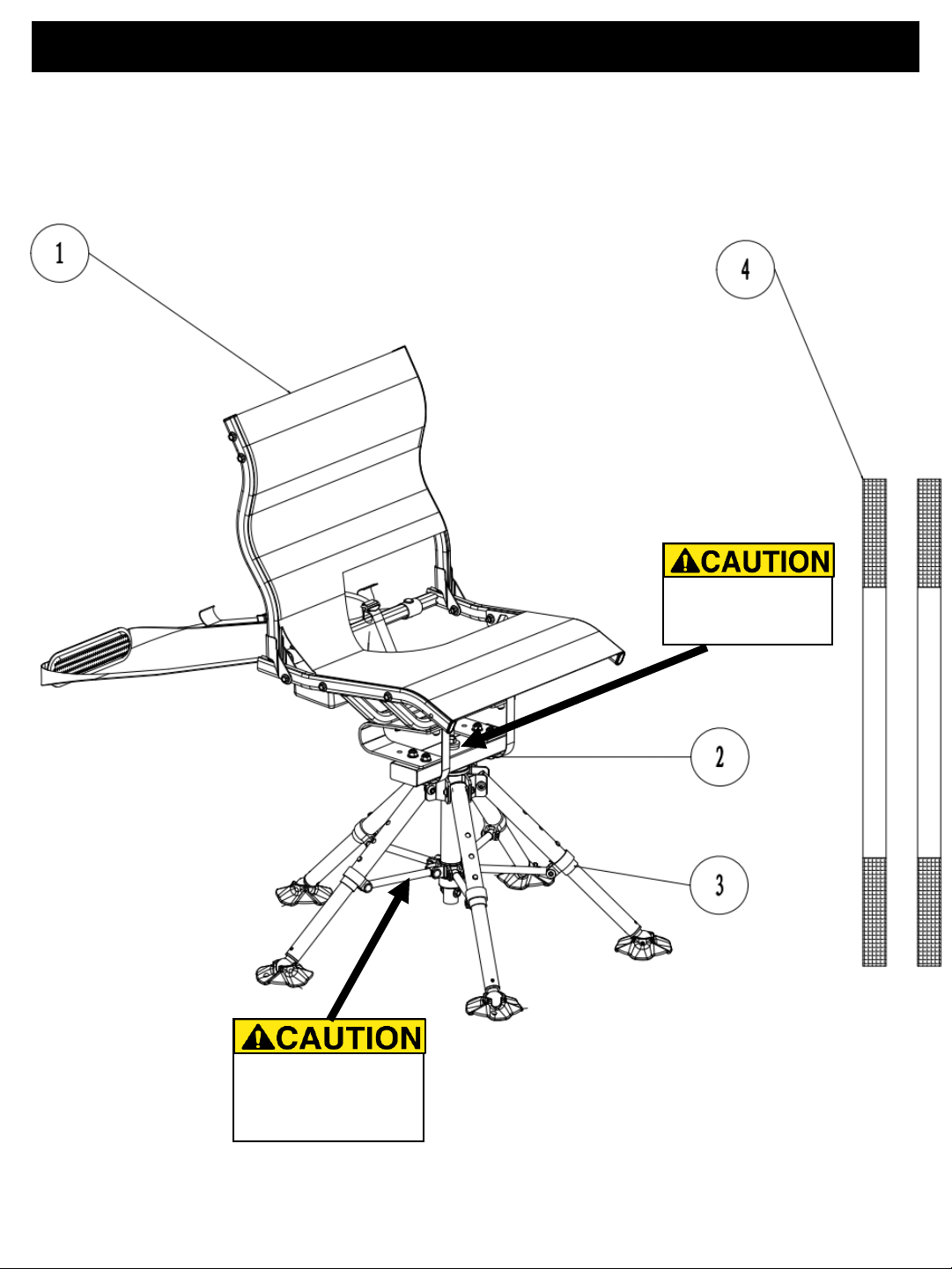 1

4

CAUTION

2

3

CAUTION