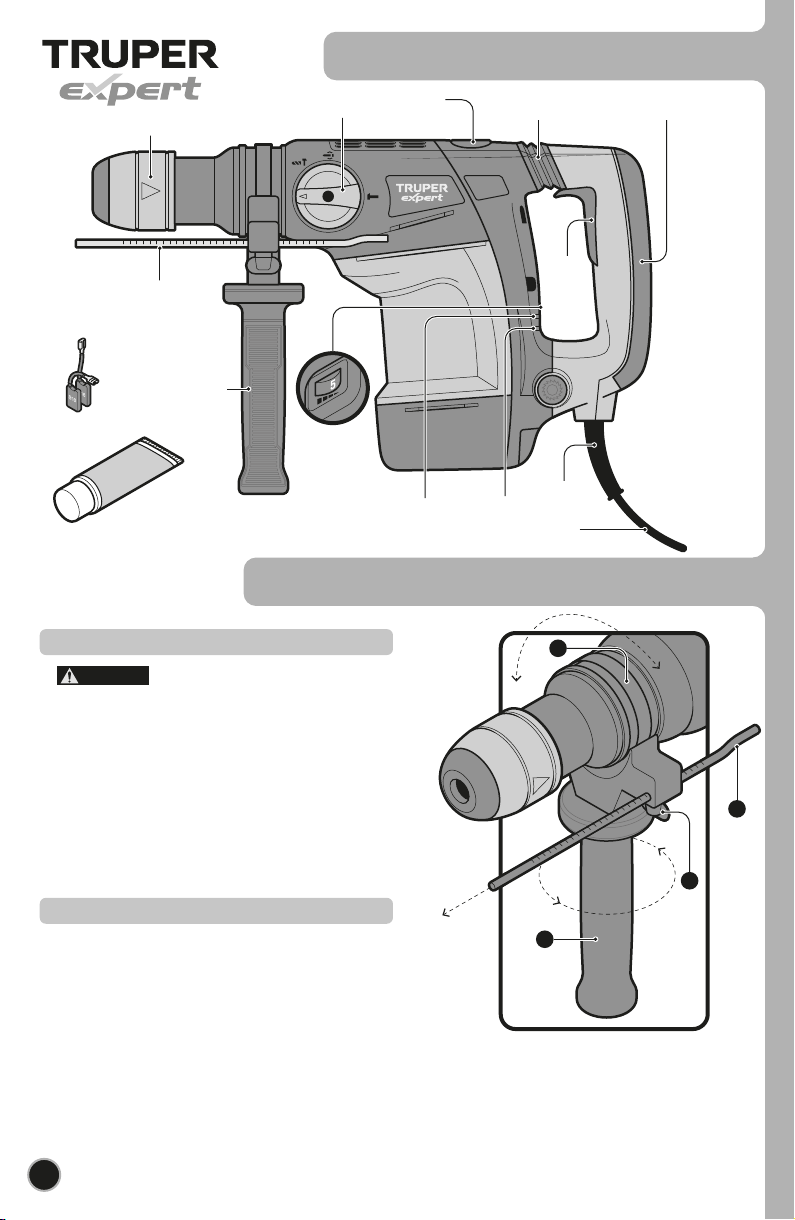 TRUPER
expert

TRUPER
expert

5