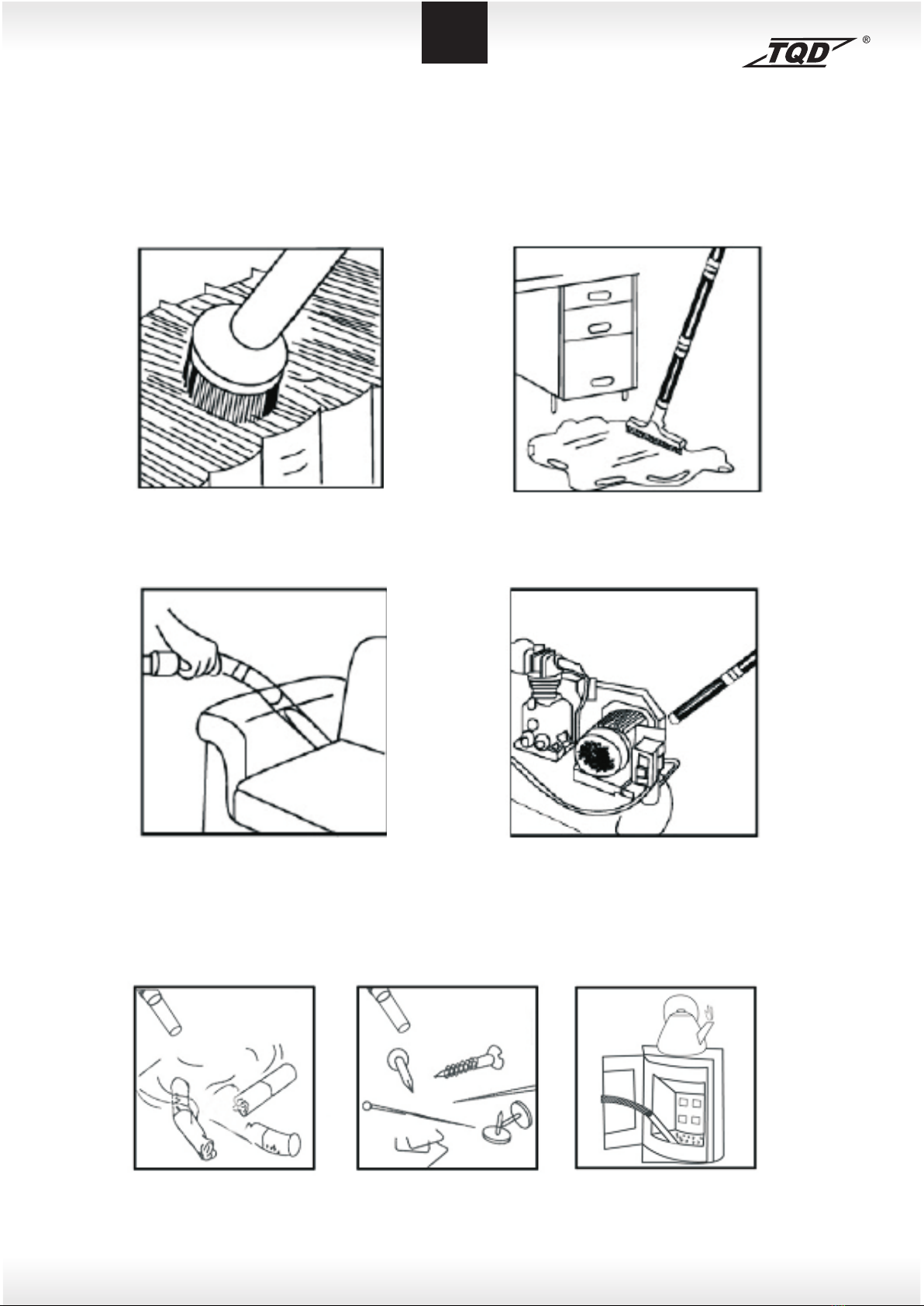 TQD ®