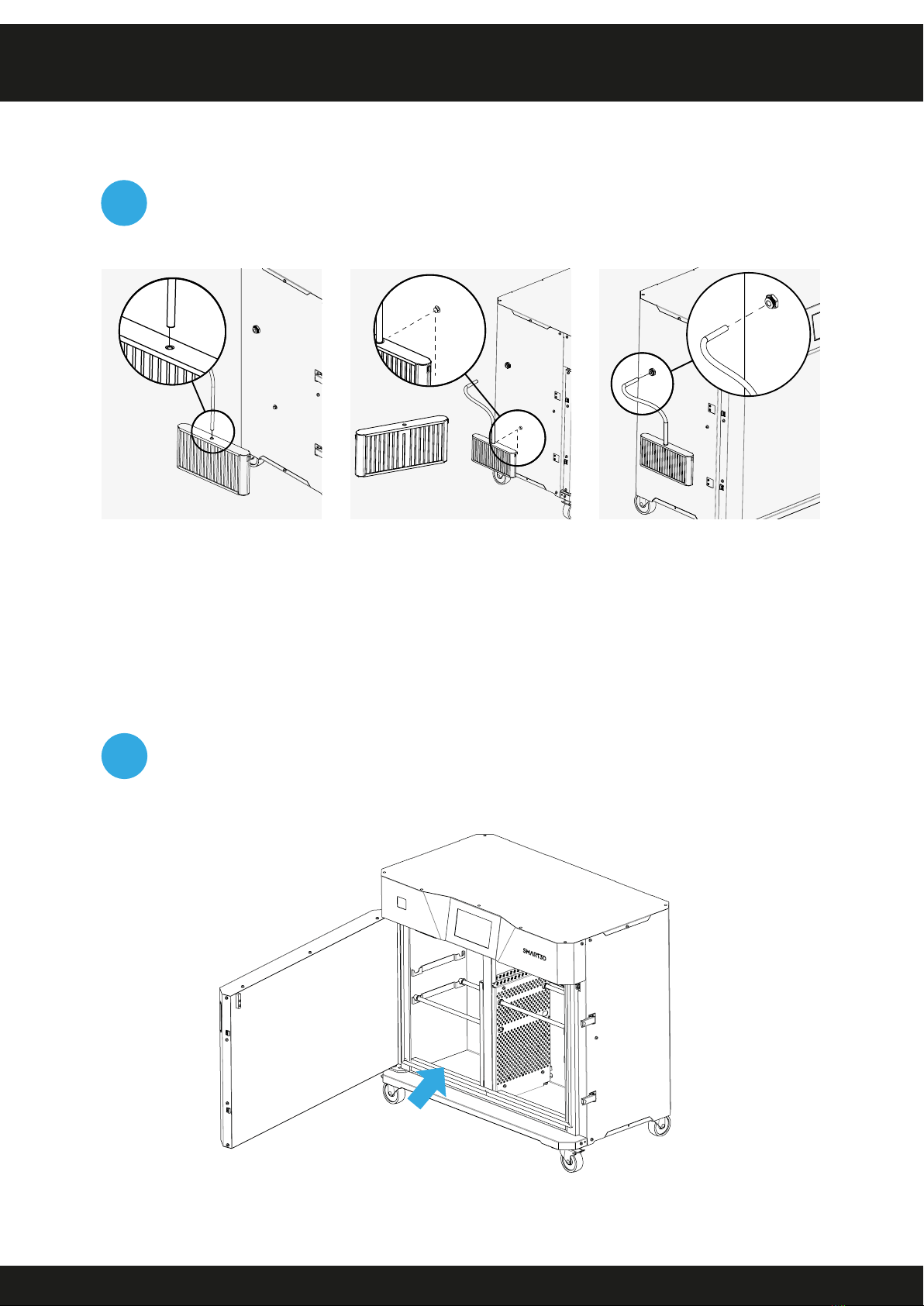 SMART3D