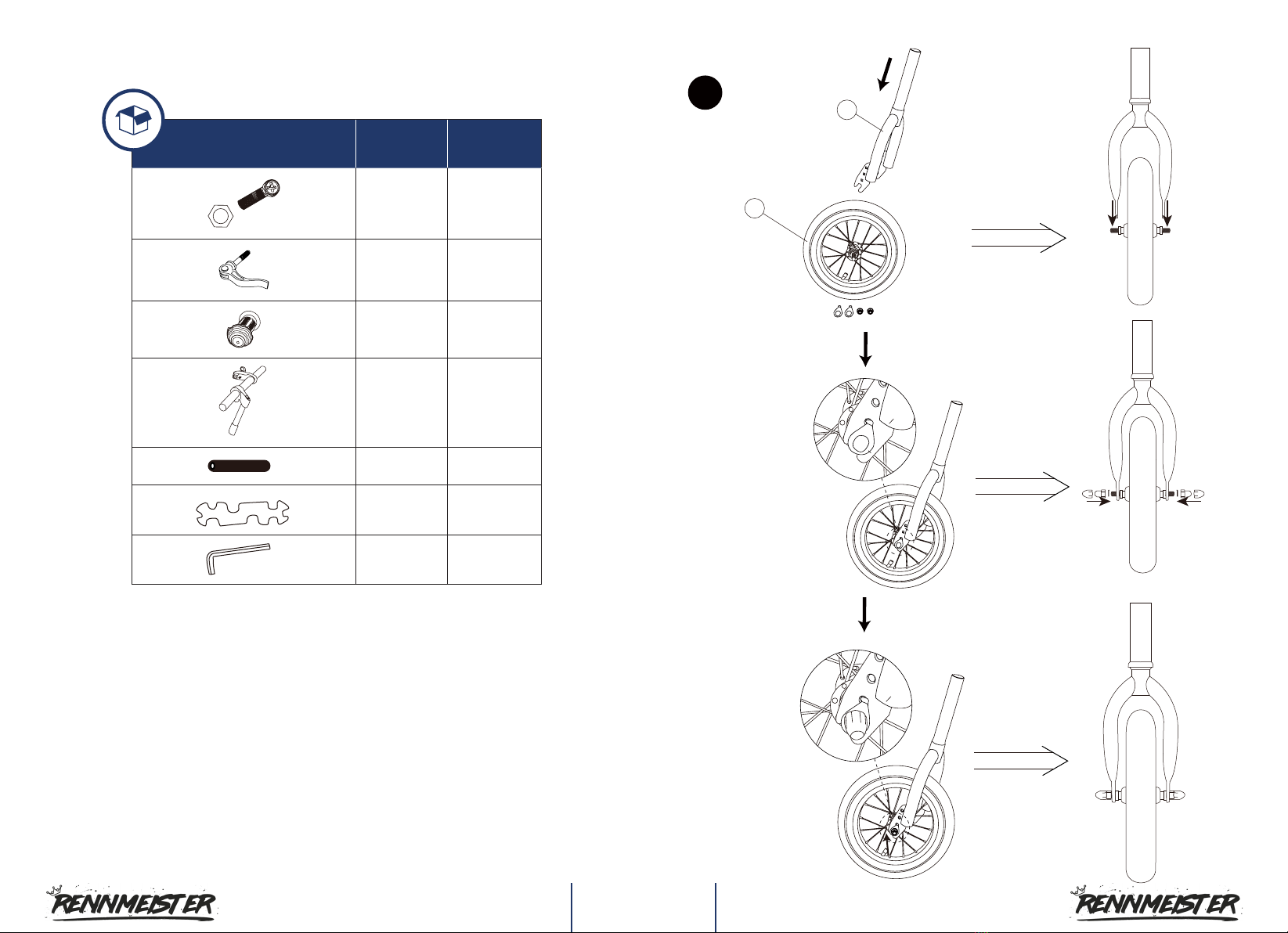 RENNMEISTER

RENNMEISTER