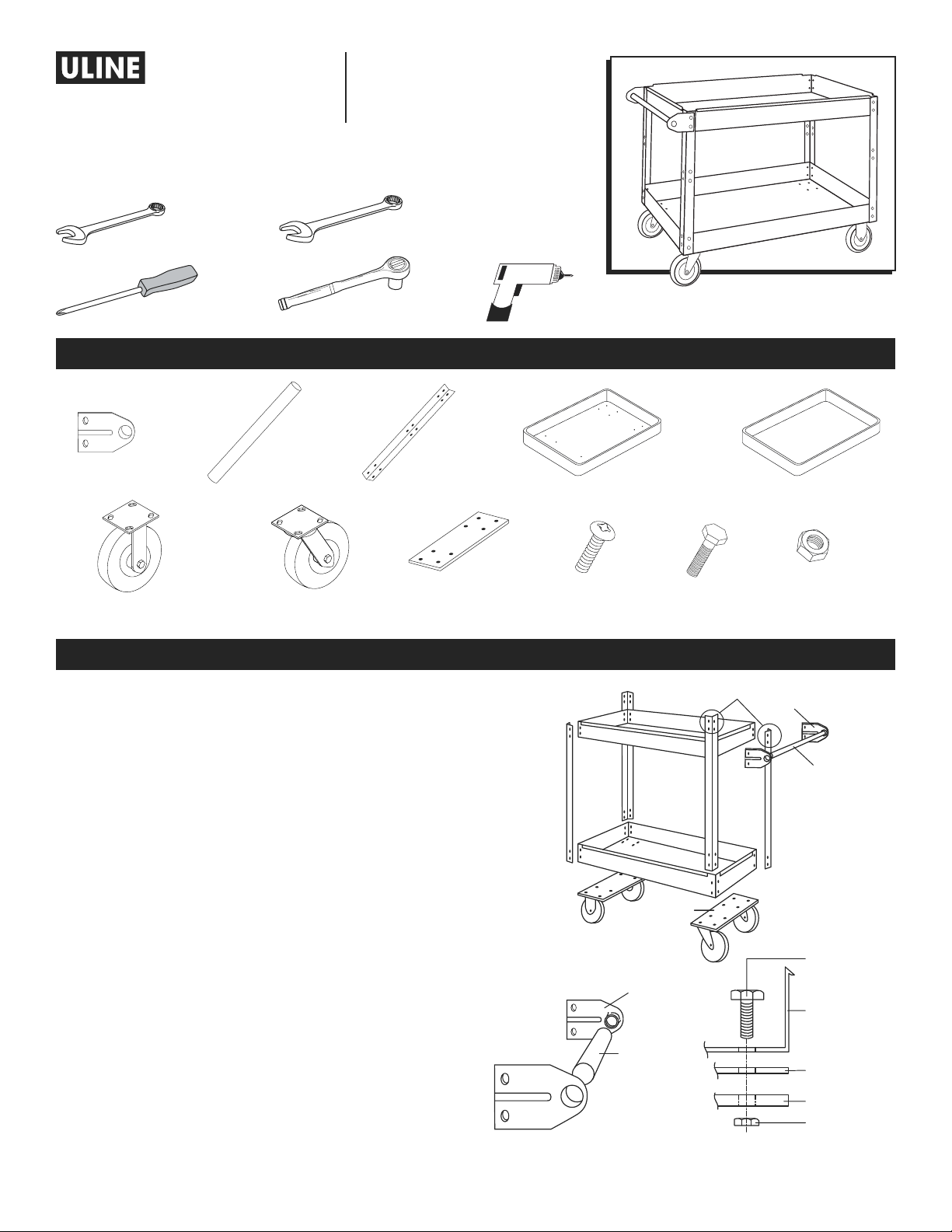 ULINE