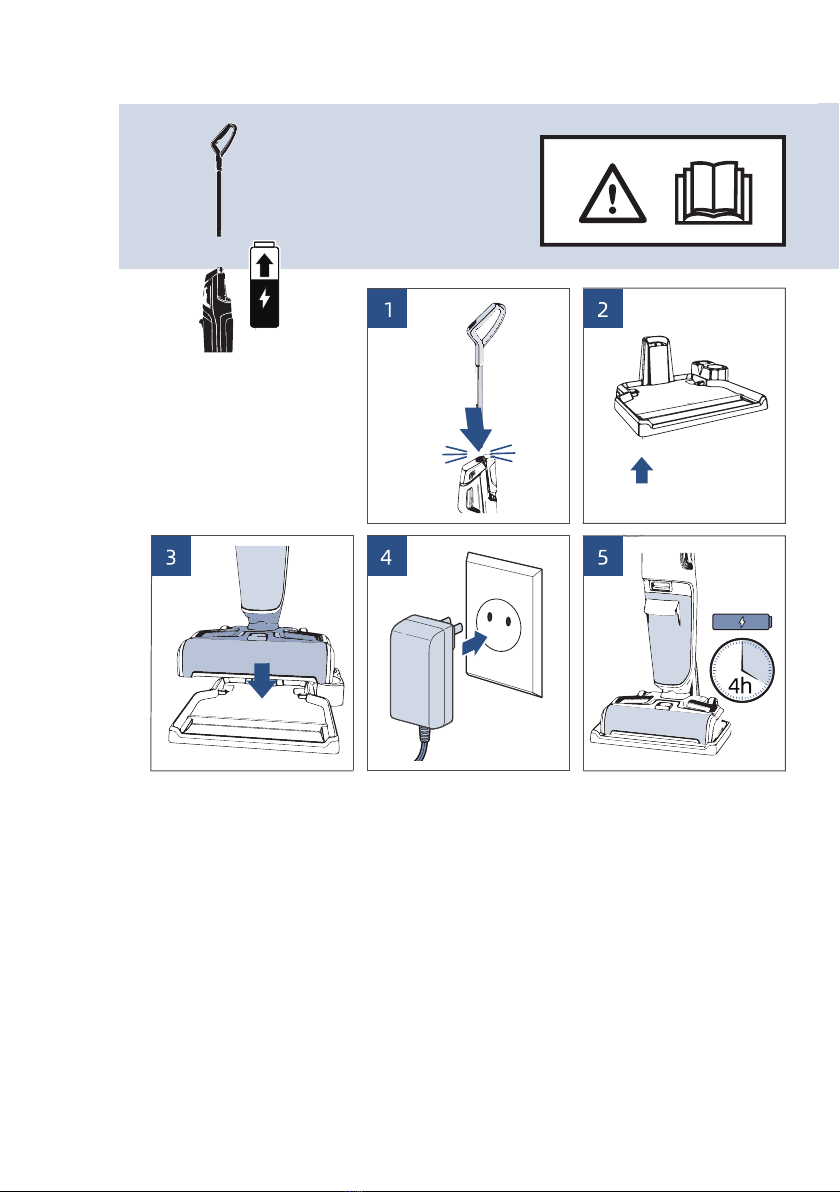 1

2

3

4

5

4h