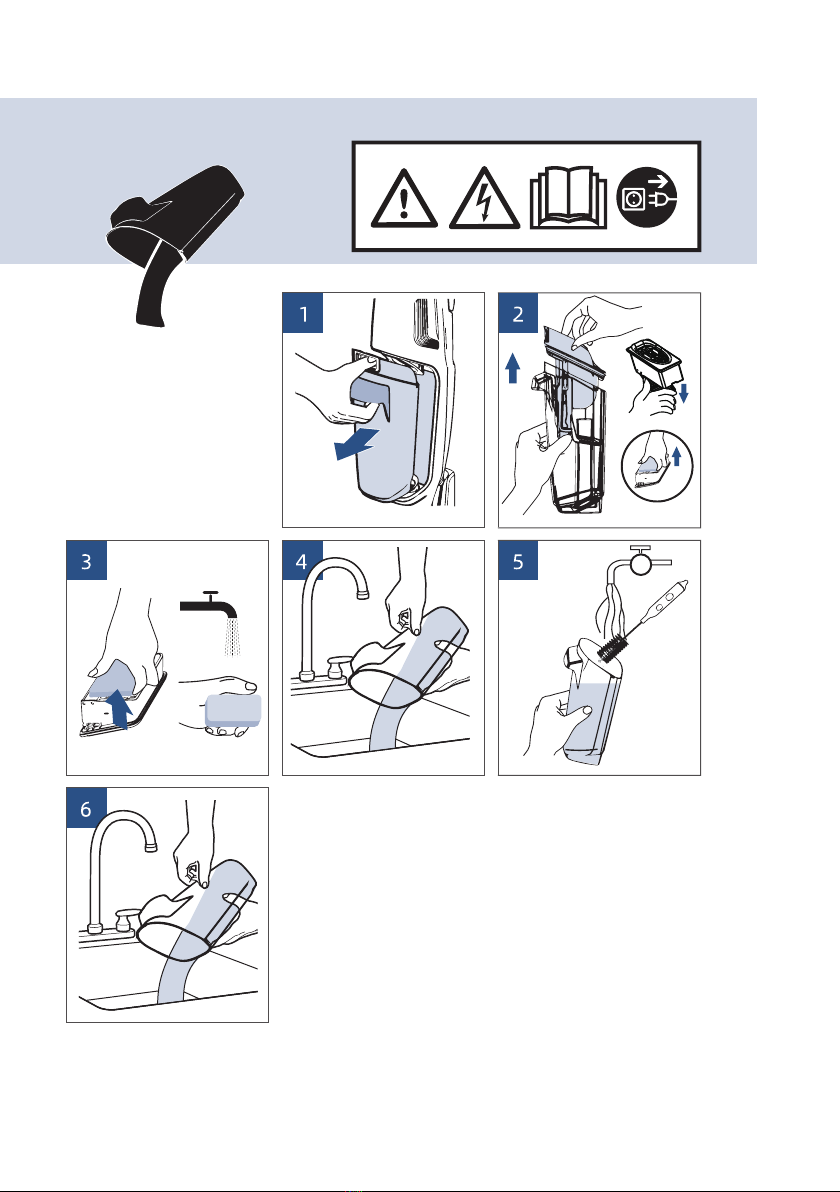 1

2

3

4

5

6