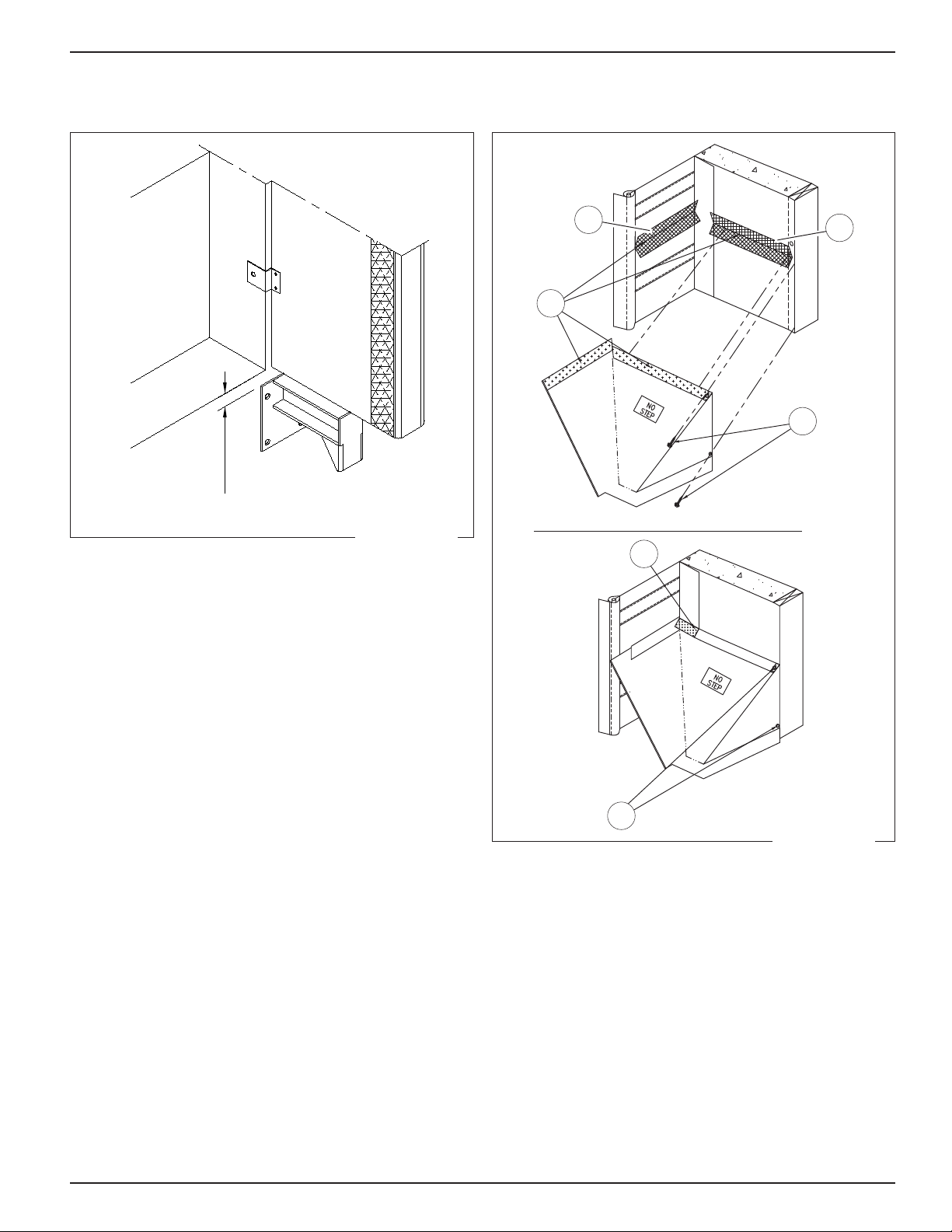 NO STEP

NO STEP