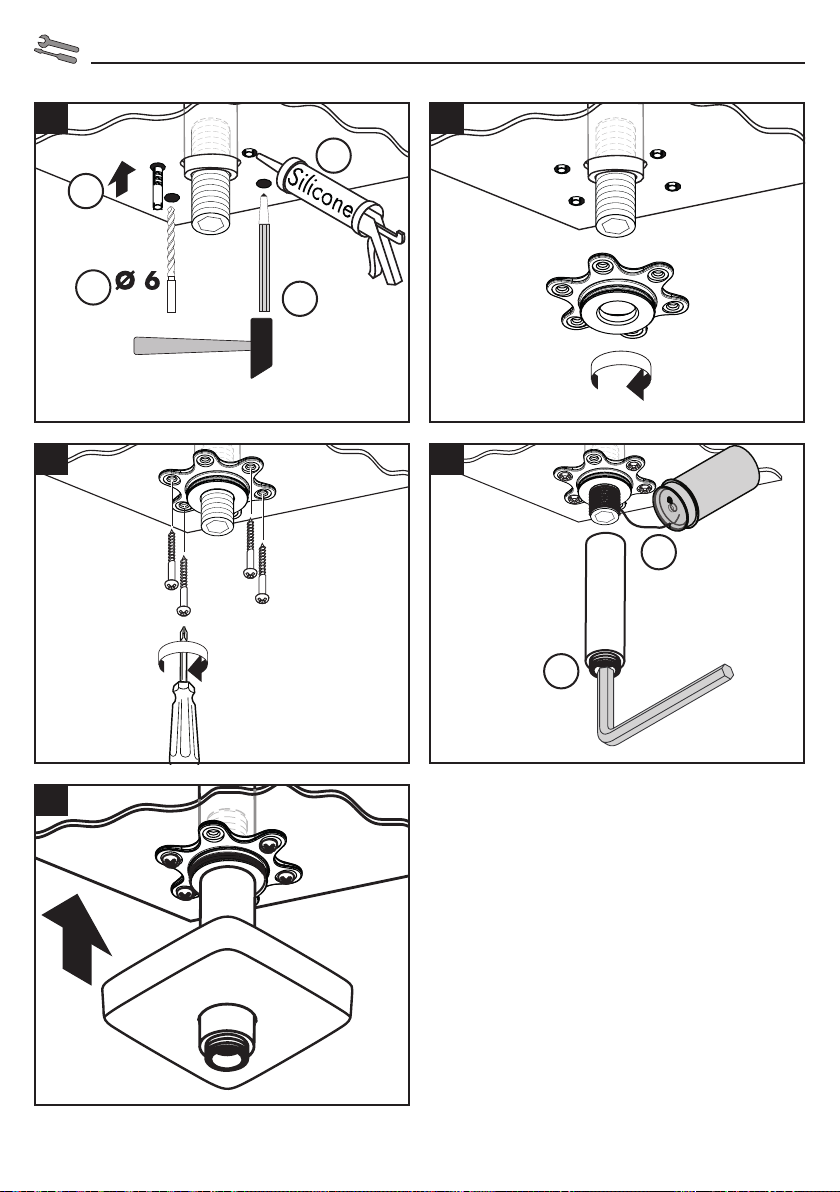 Silicone

Ø 6