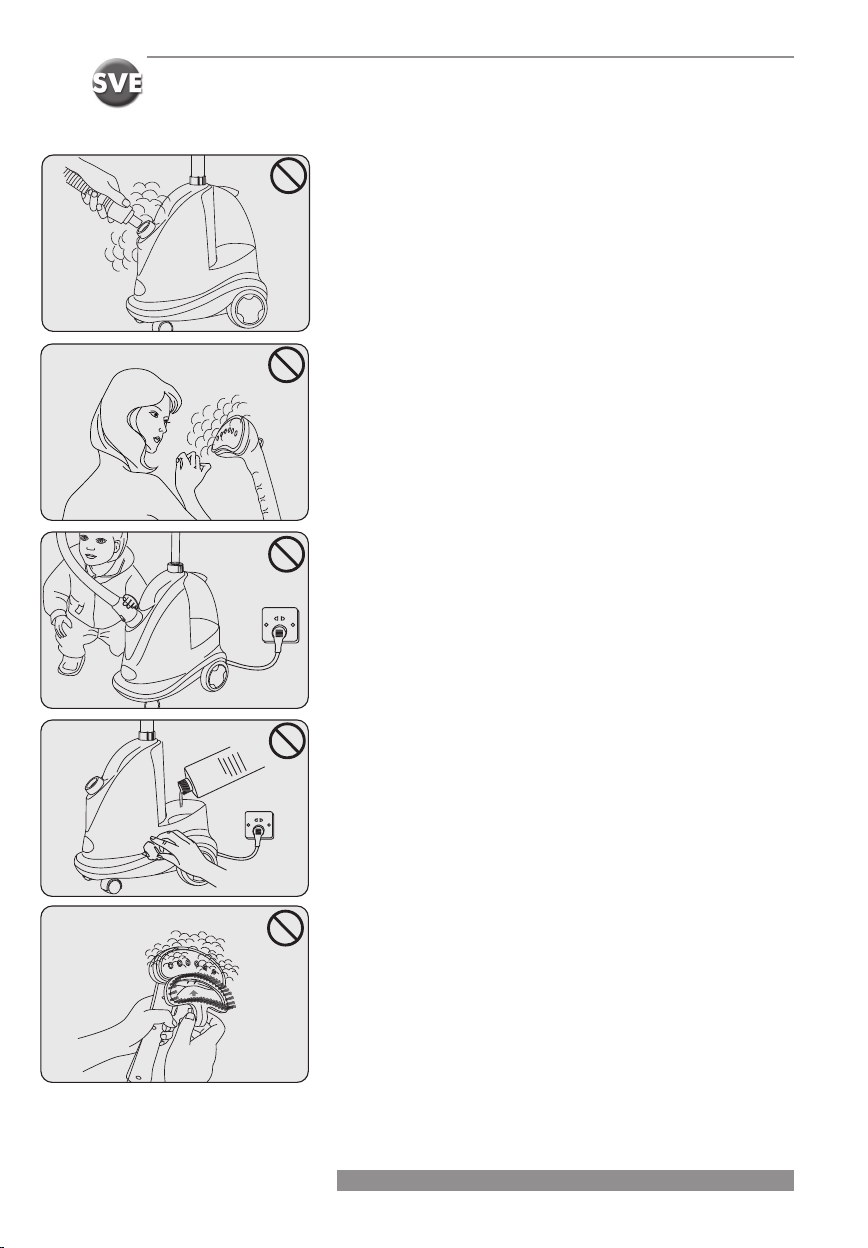 SVE