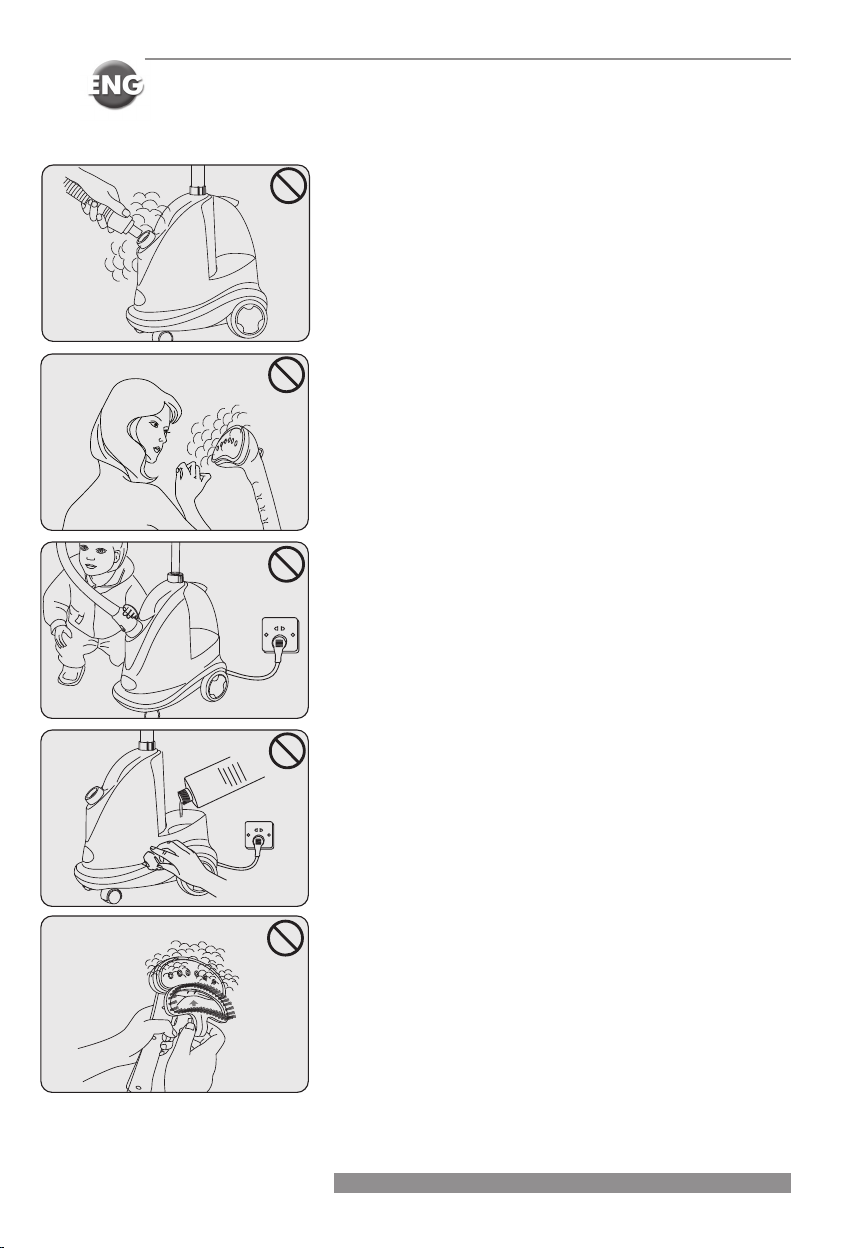 ENG