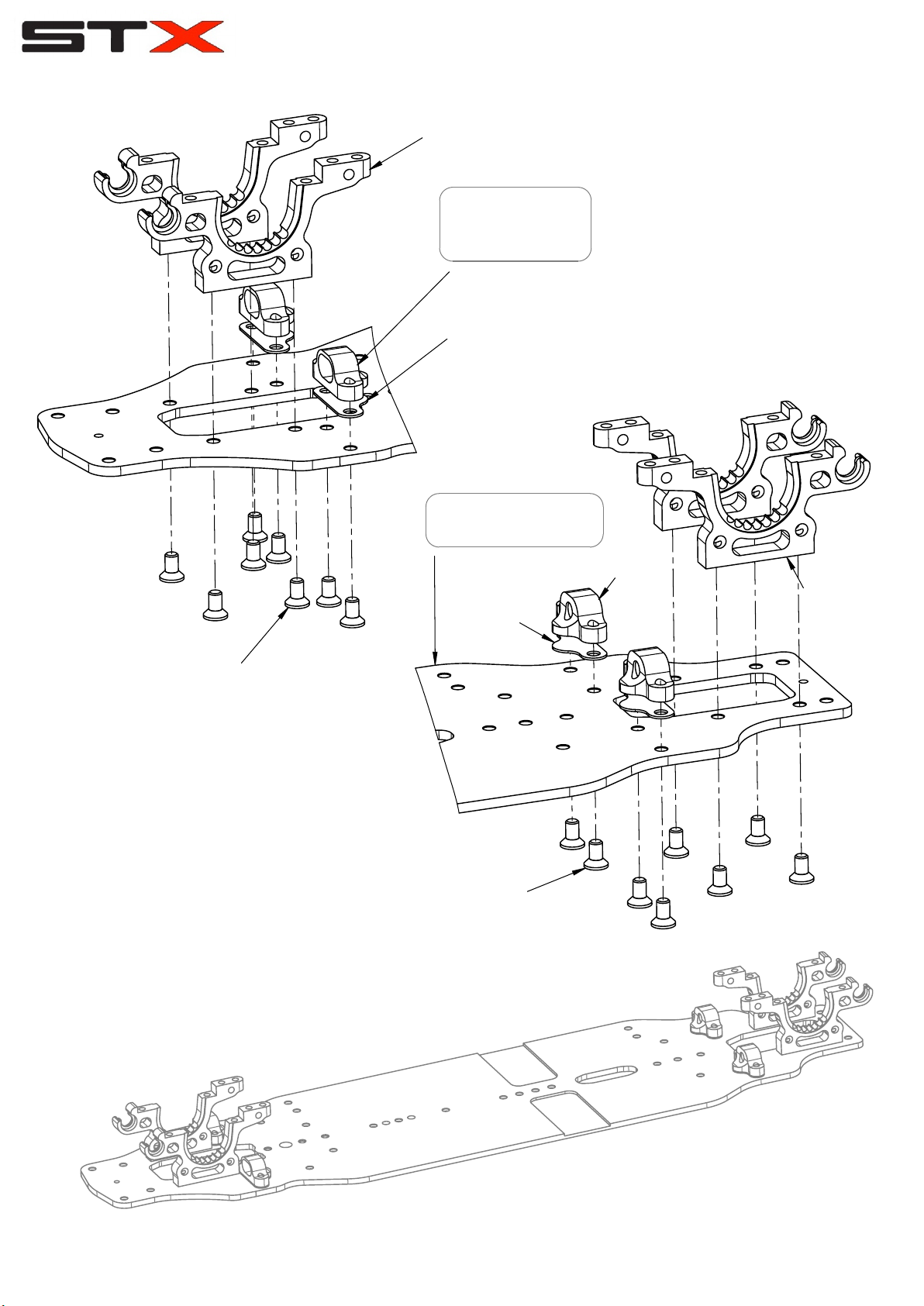 STX