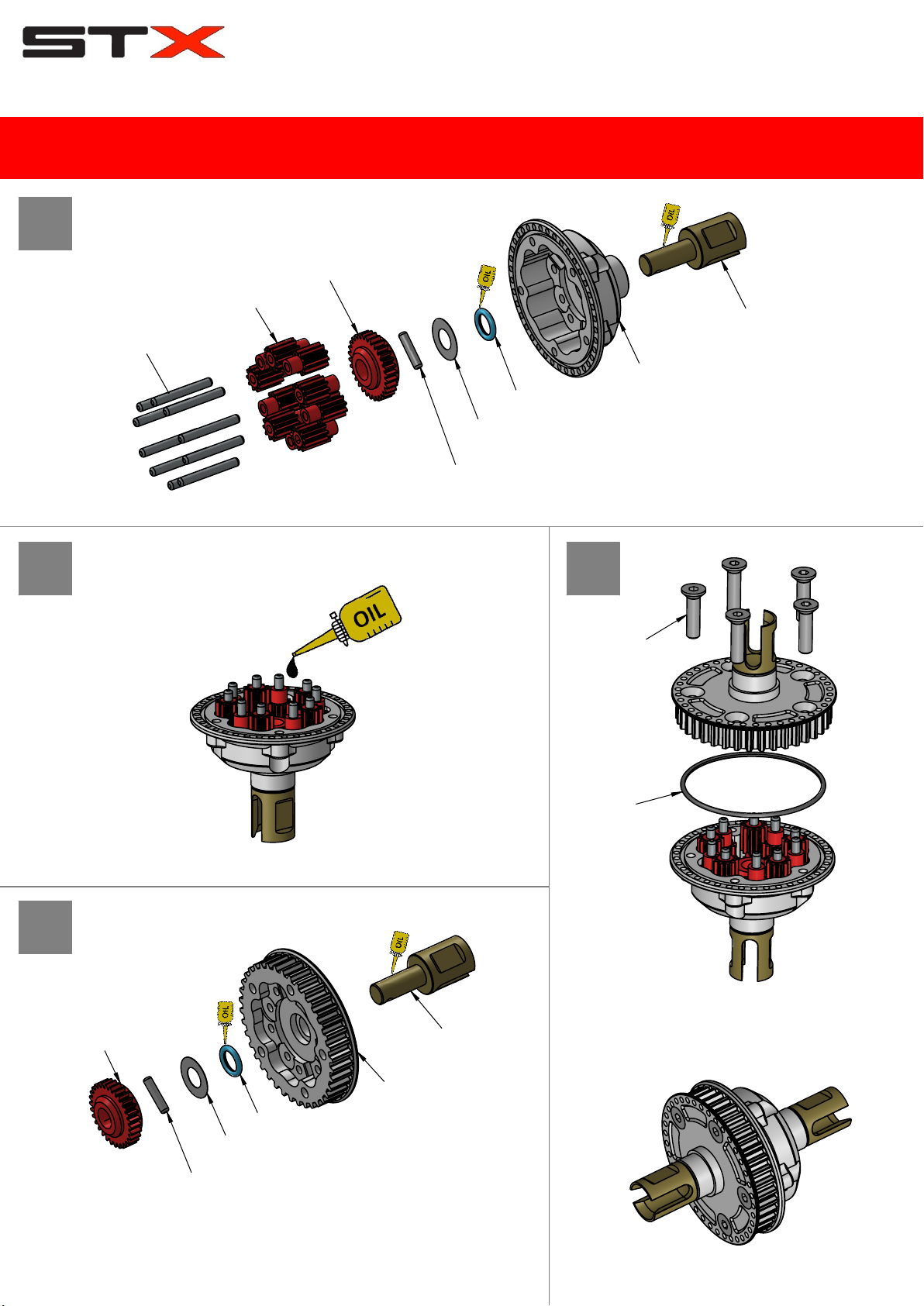 STX

OIL

OIL

OIL

OIL

OIL