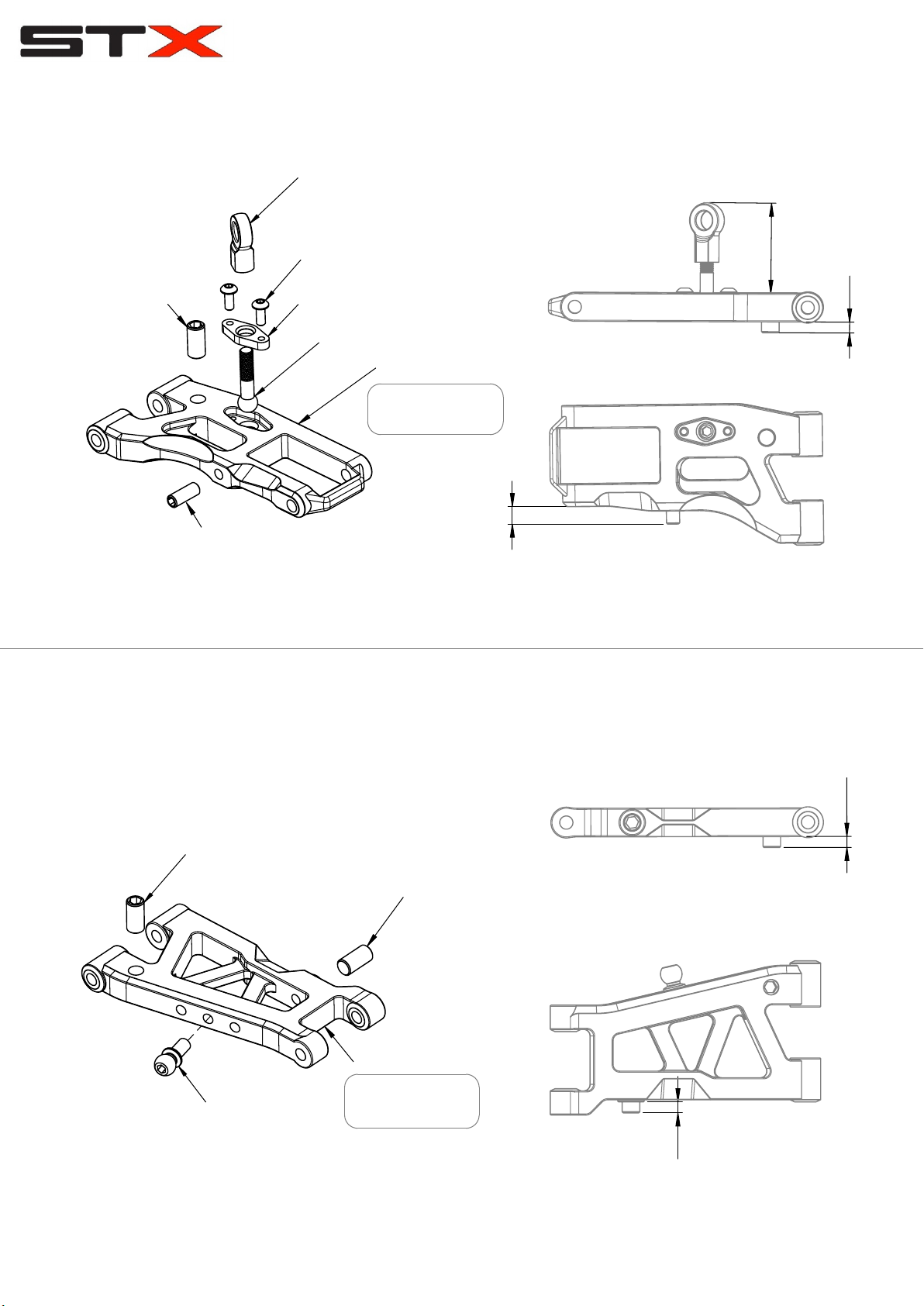 STX