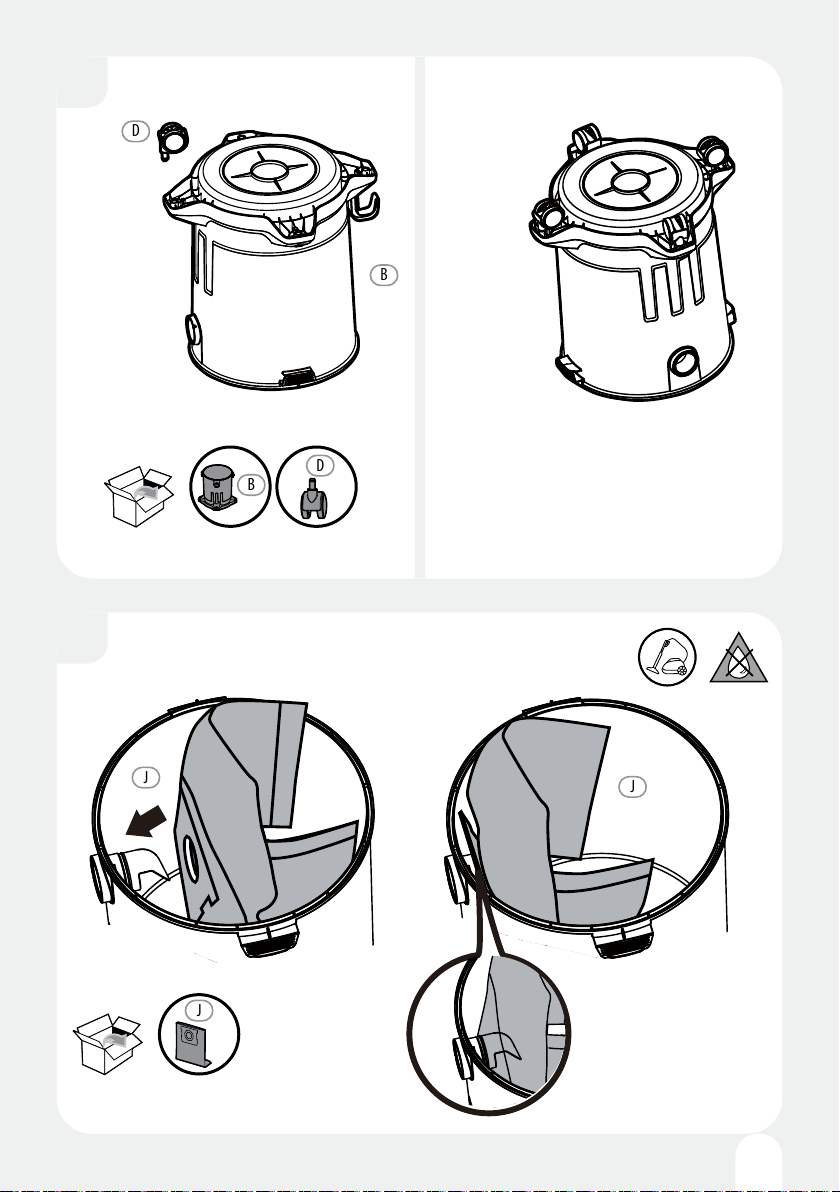 D

B

B

D

J

J

J