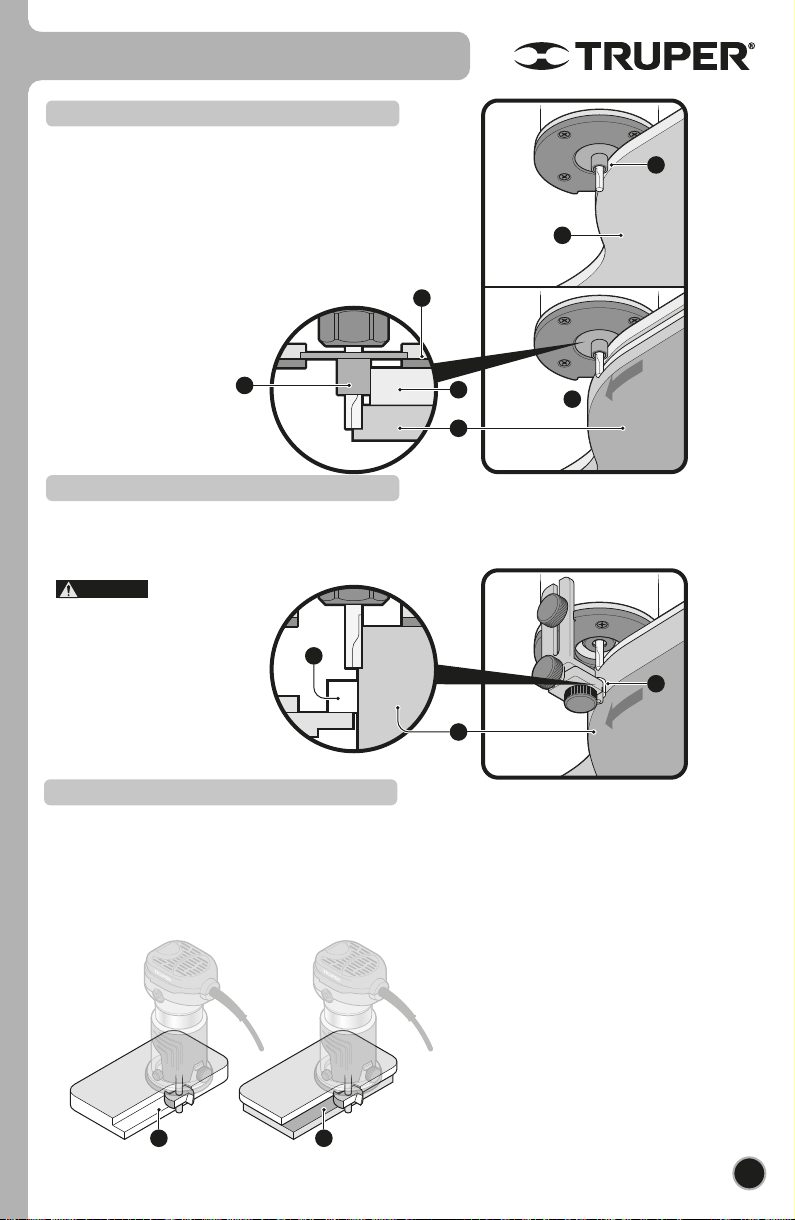 TRUPER®