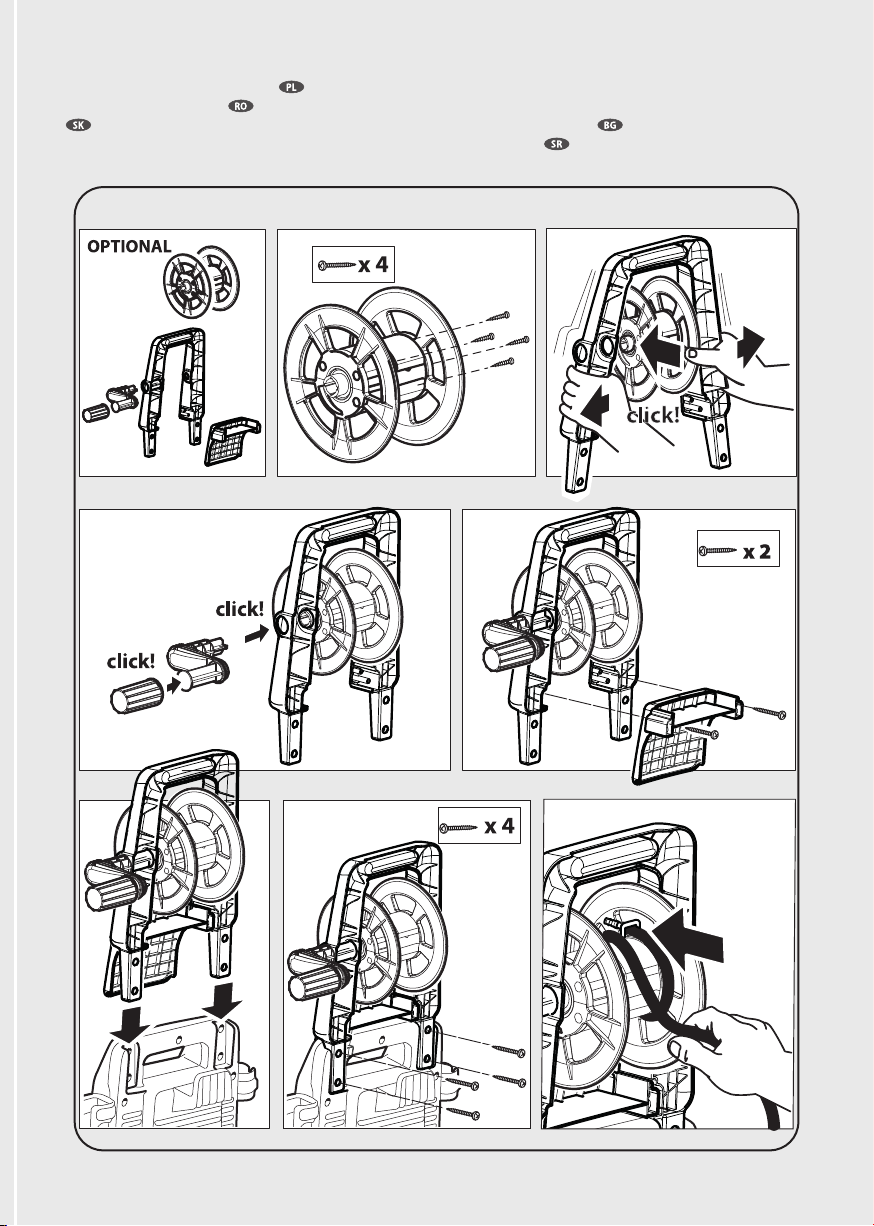 PL
RO
SK
BG
SR

OPTIONAL

x 4

click!

click!

click!

x 2

x 4