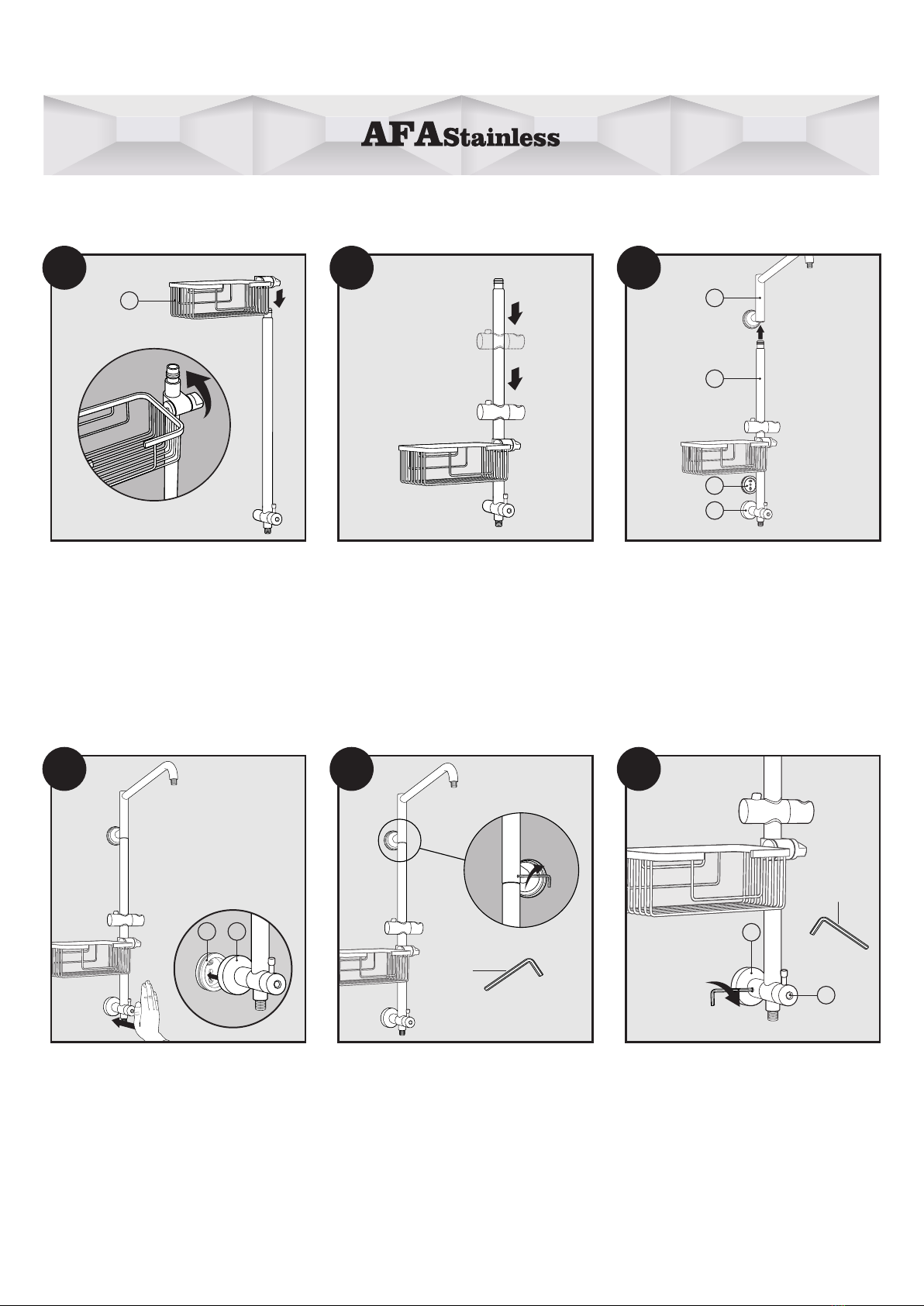 AFAStainless