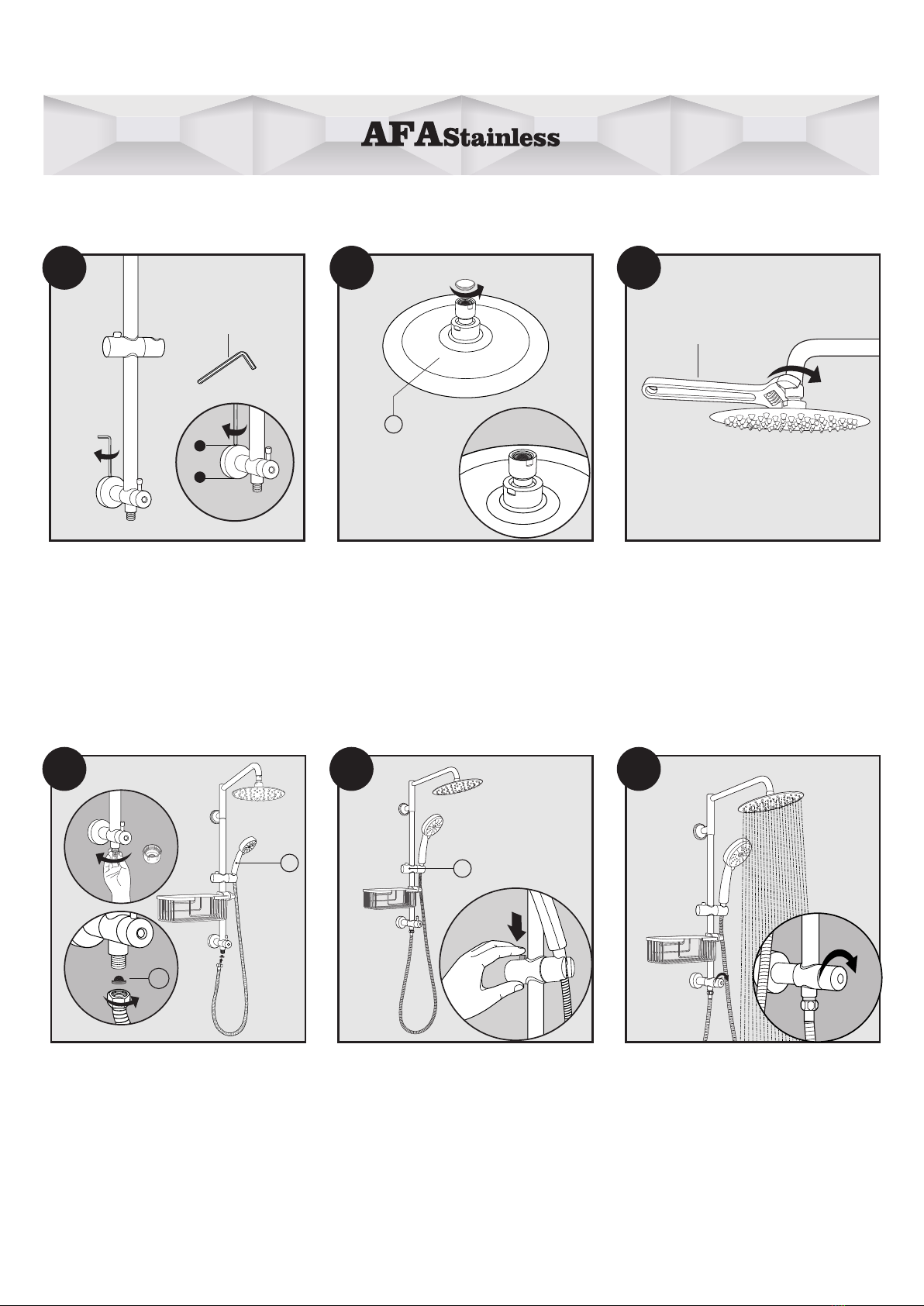 AFAStainless