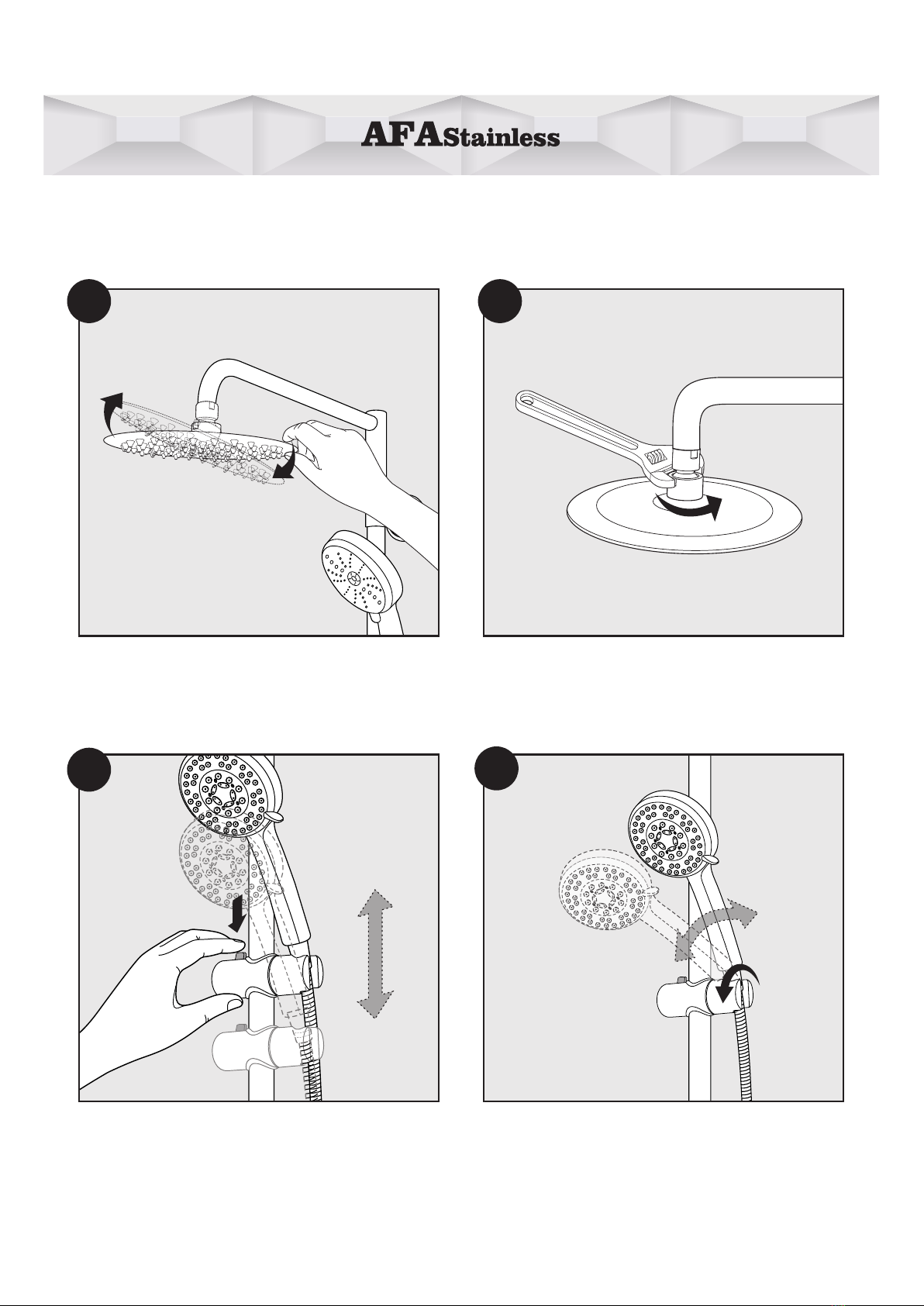 AFAStainless