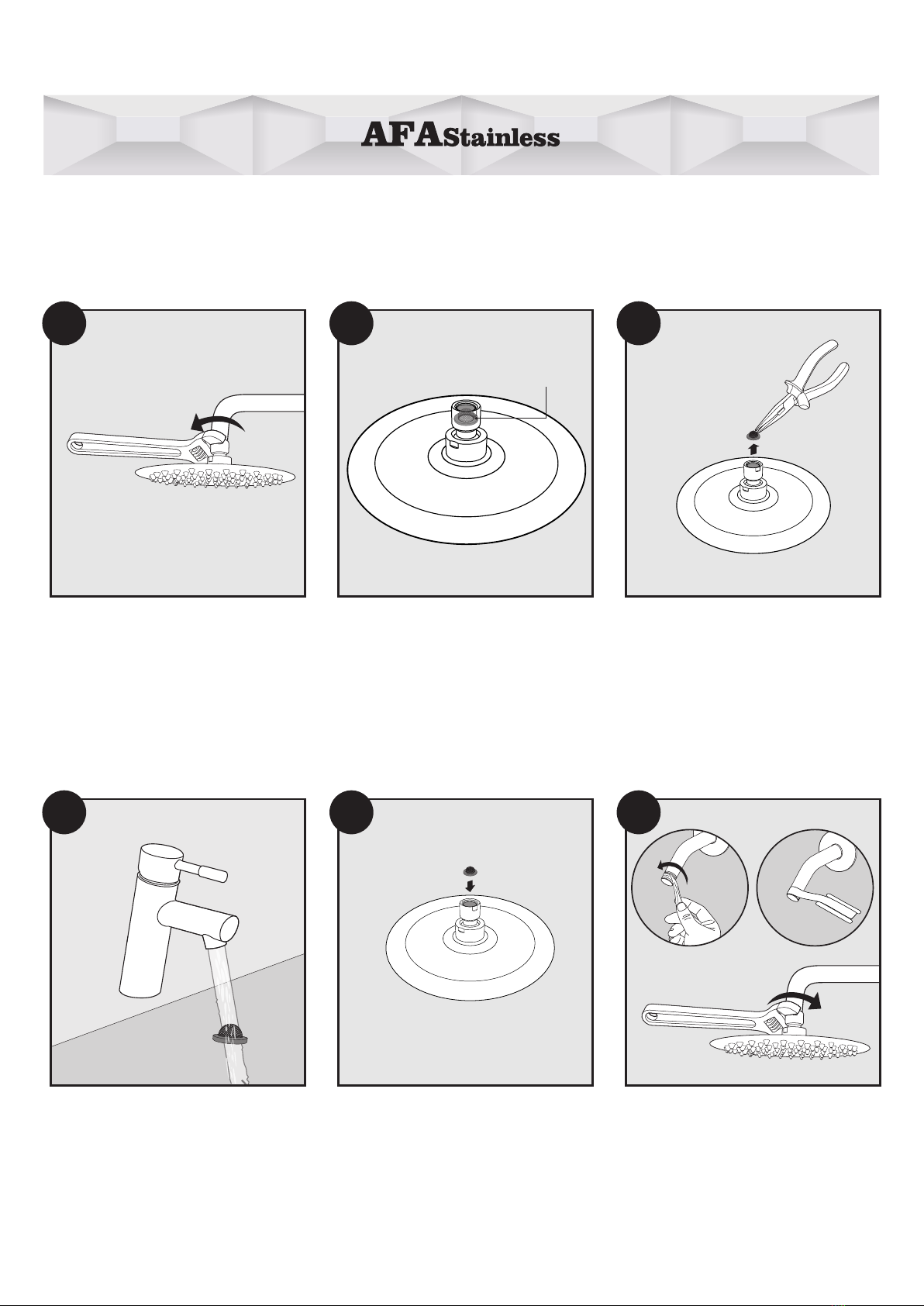 AFAStainless