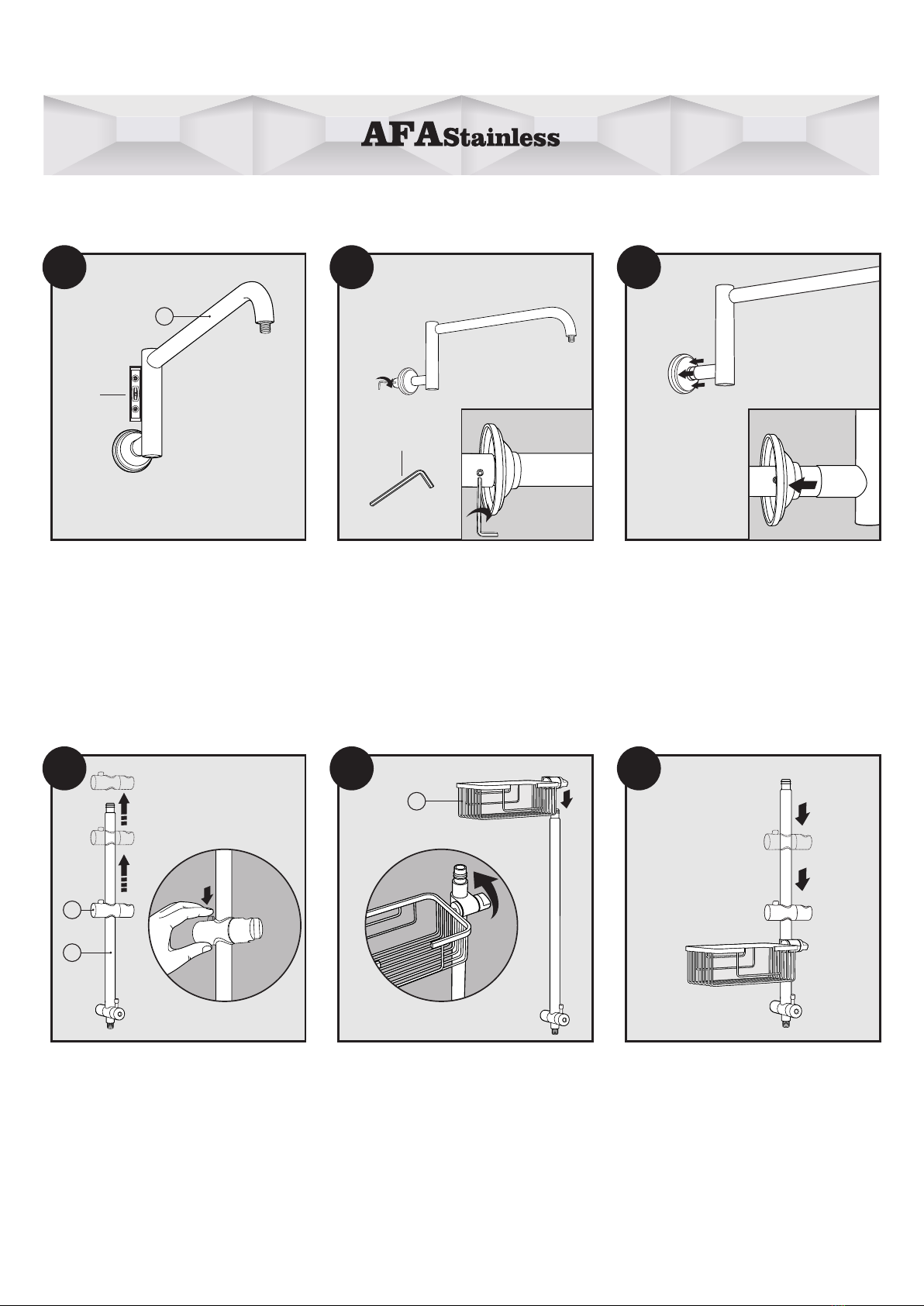 AFAStainless