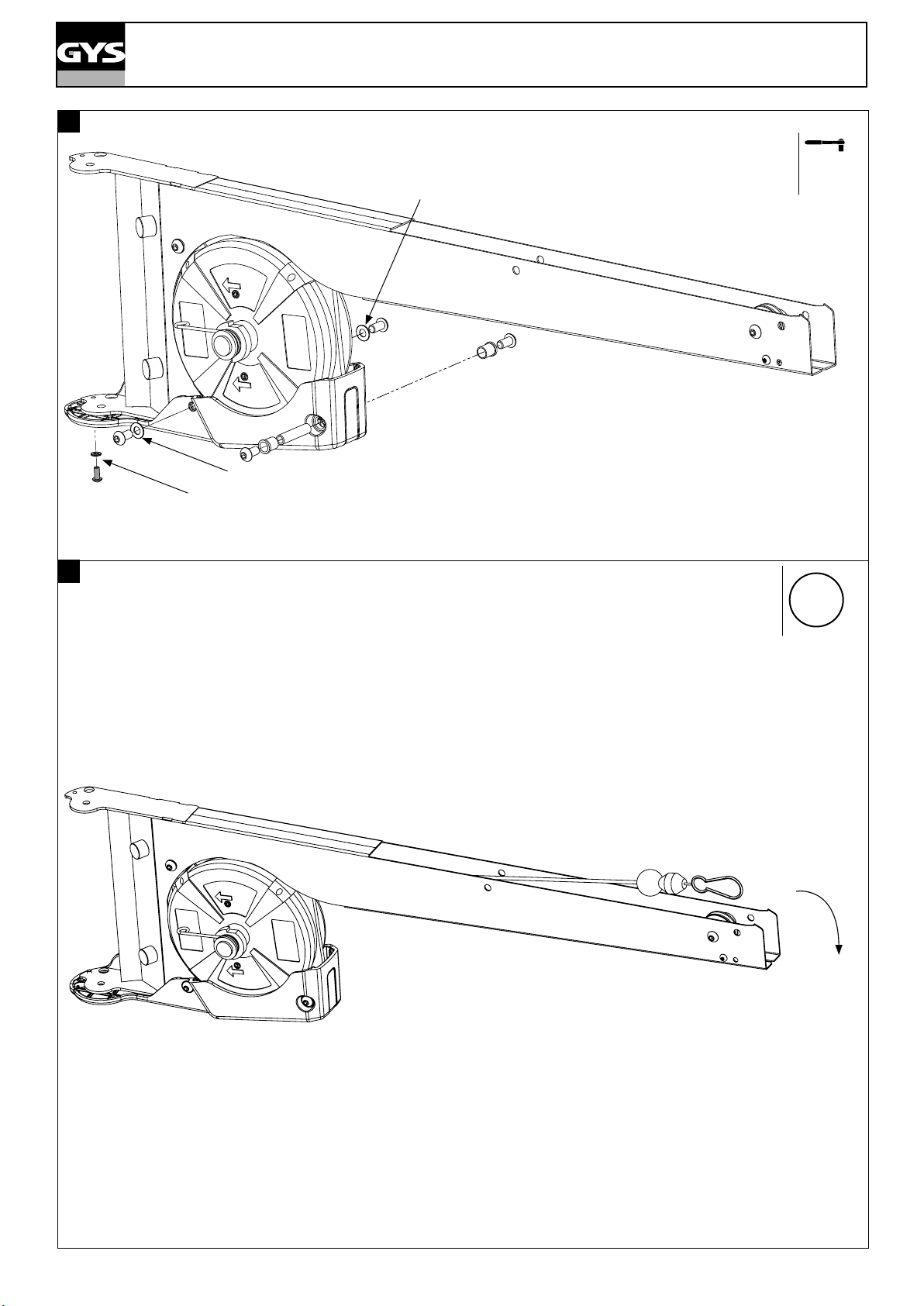 GYS