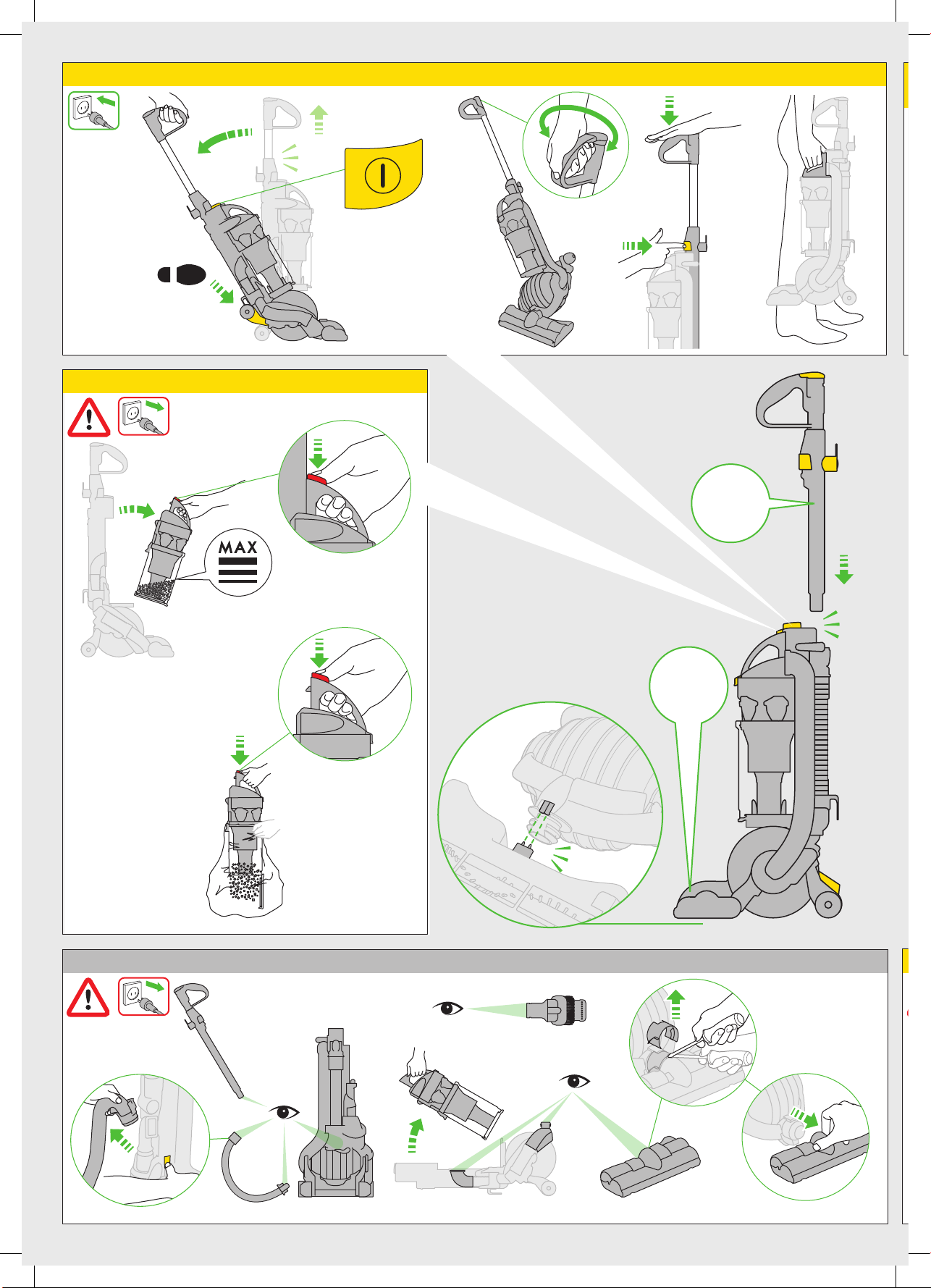 MAX