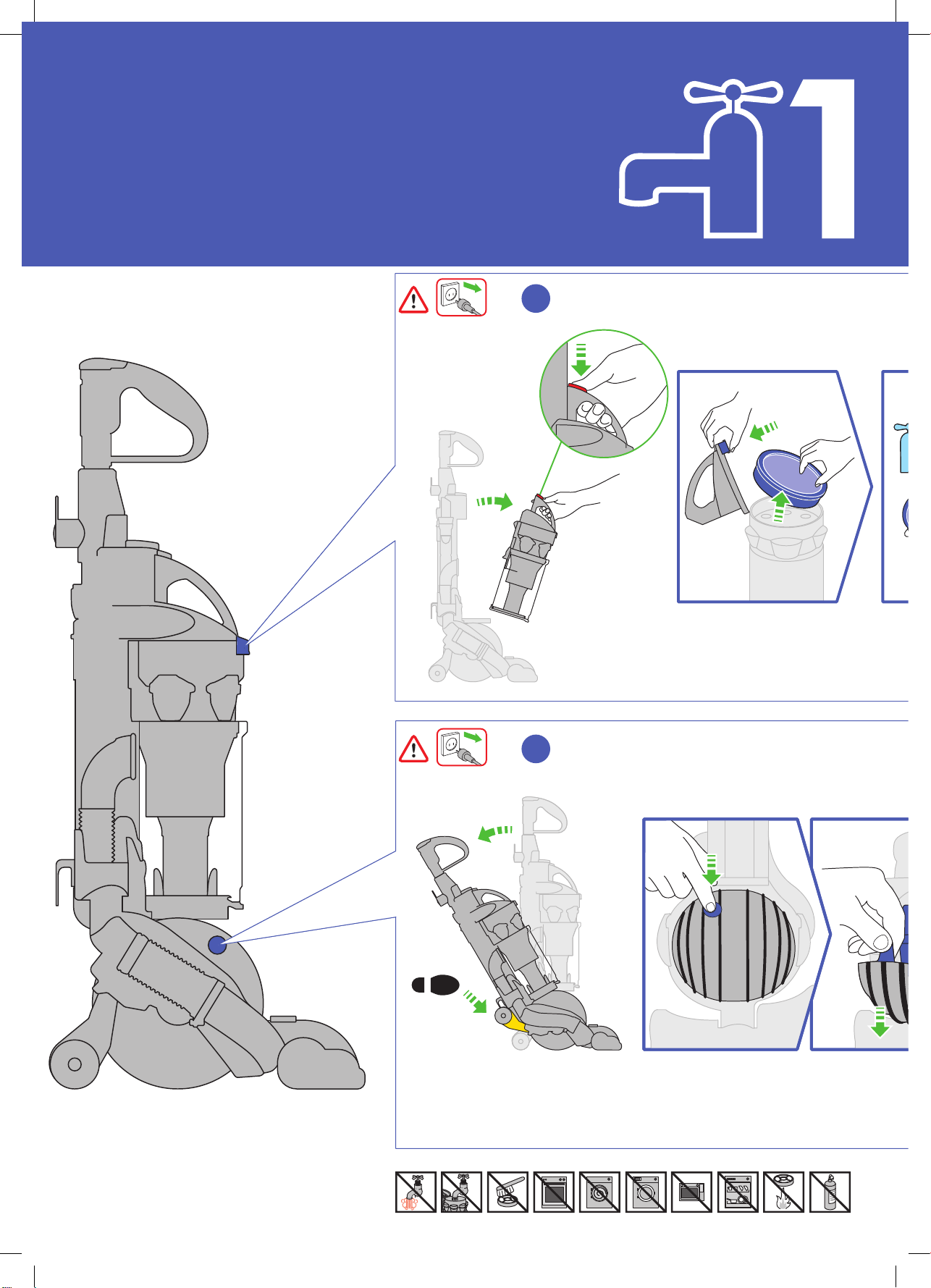 1