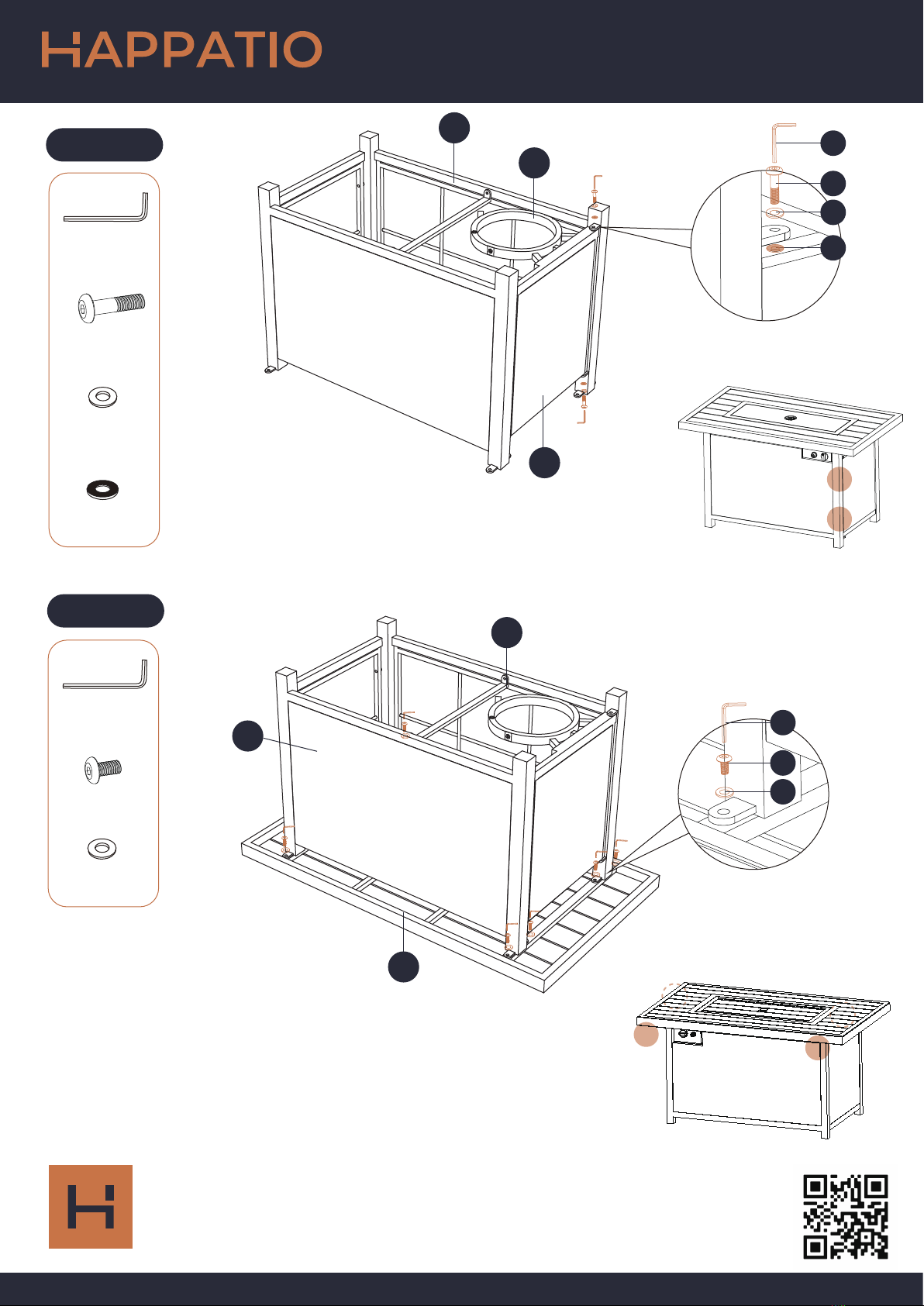 HAPPATIO