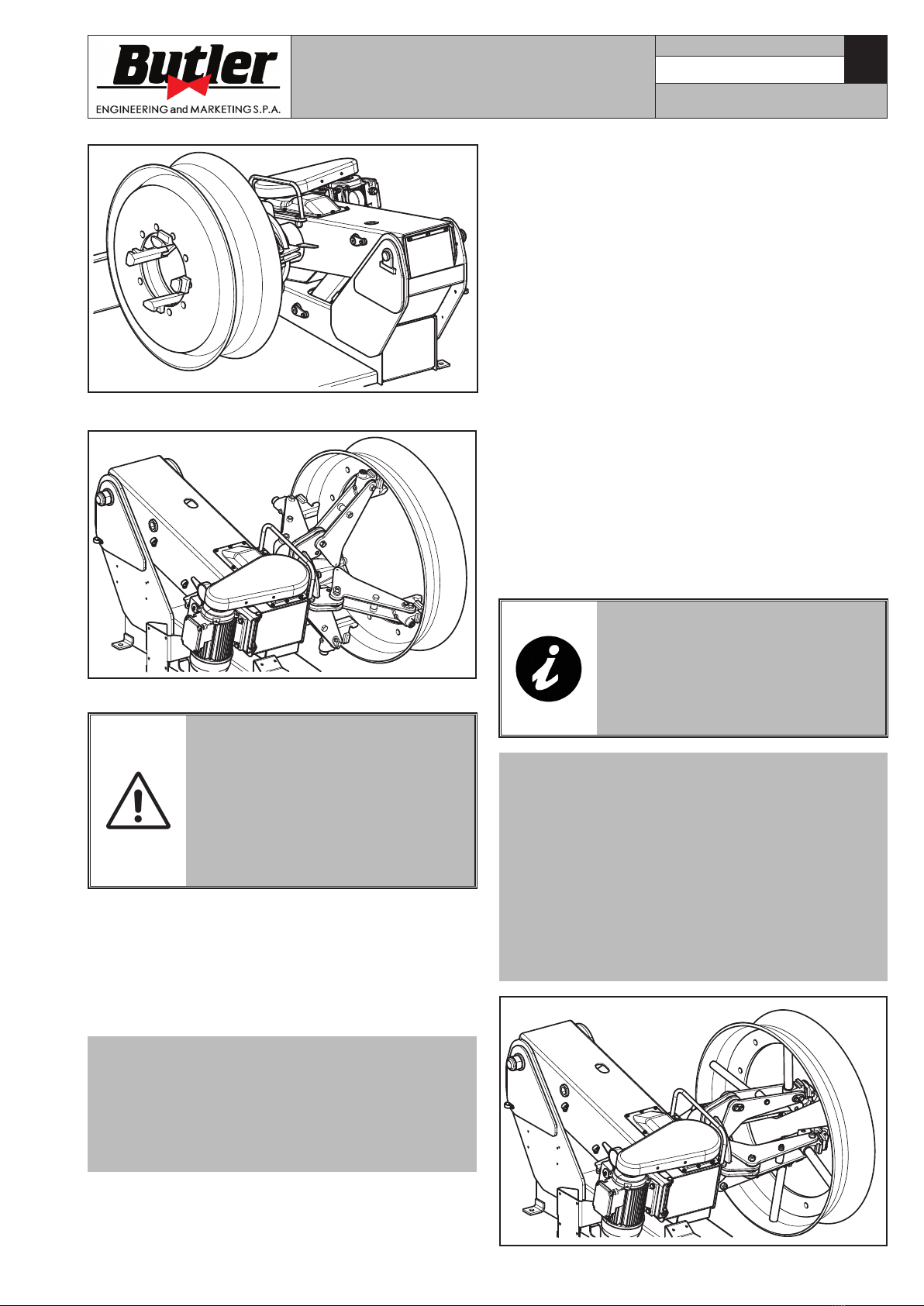 Butler
ENGINEERING and MARKETING S.P.A.