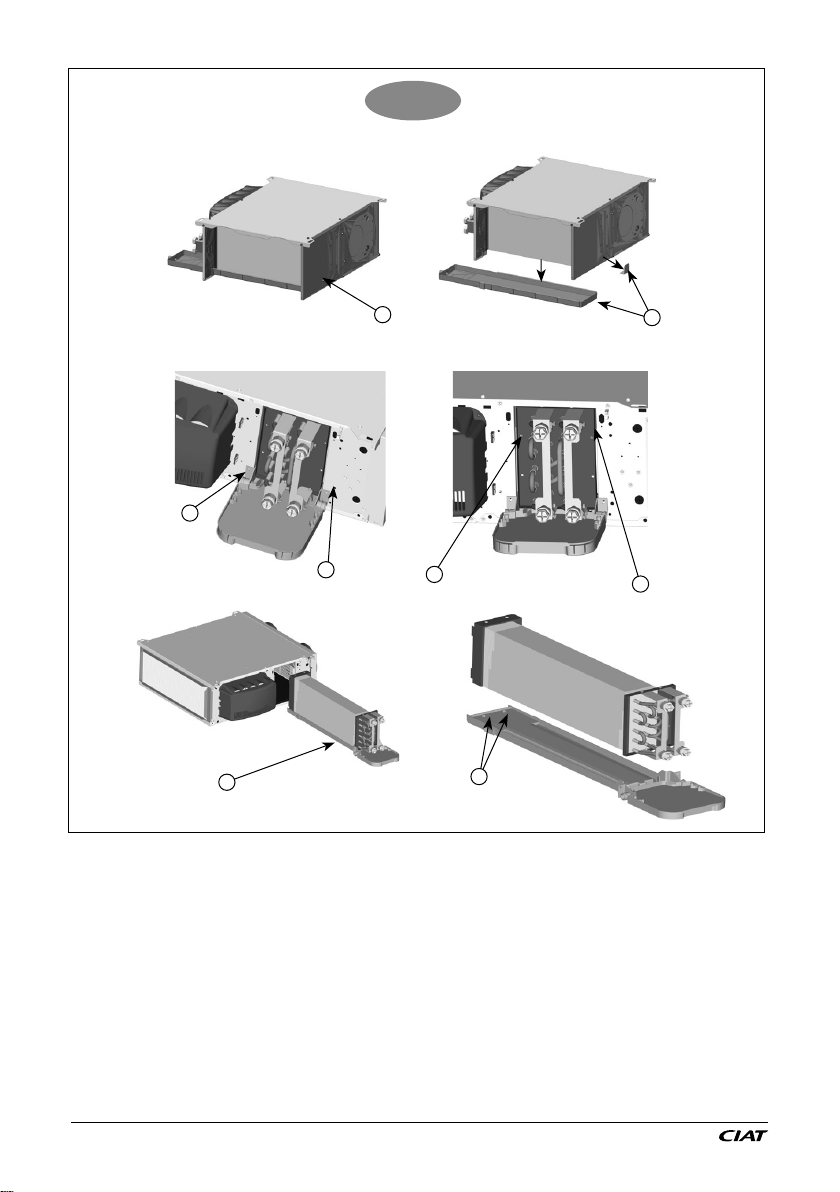 CIAT