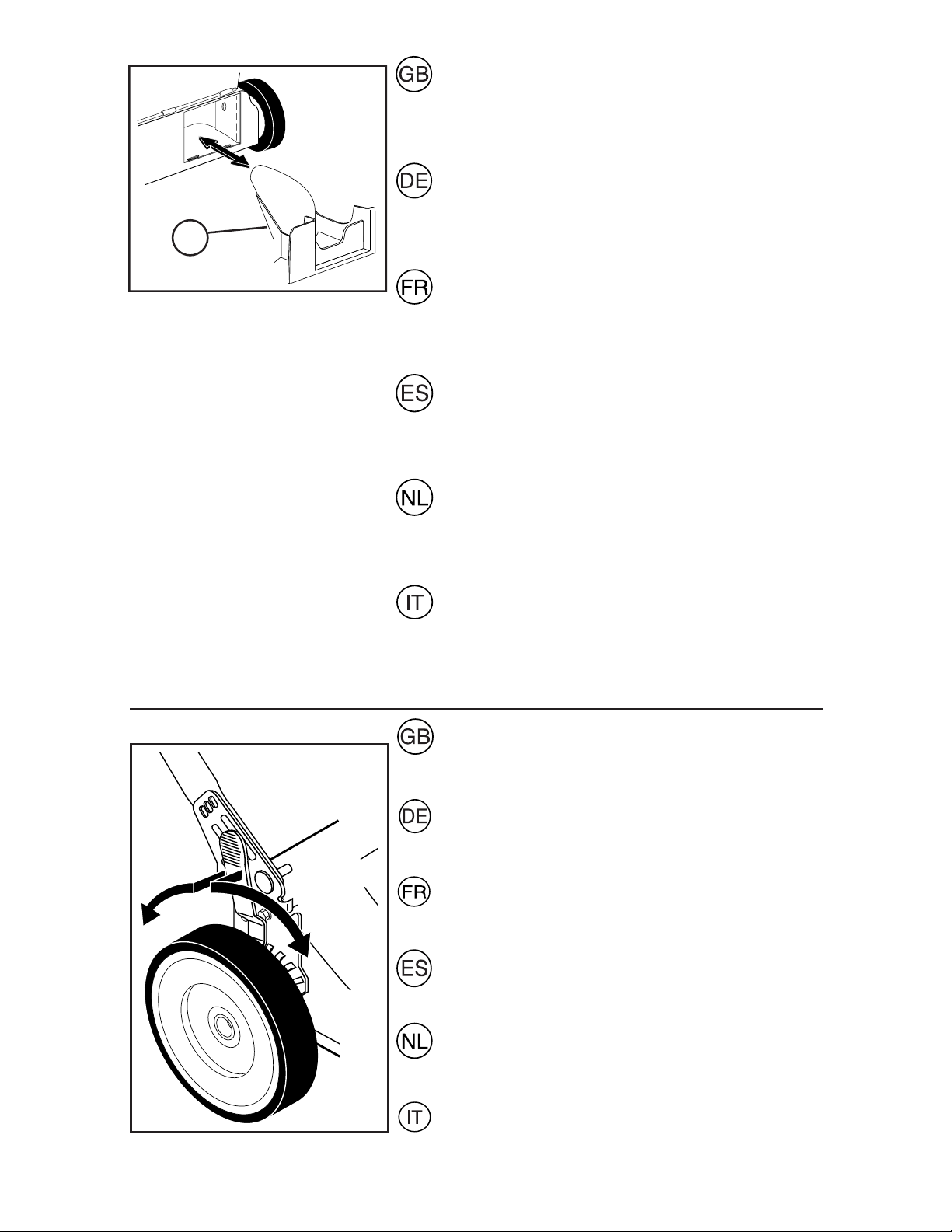 GB

DE

FR

ES

NL

IT

GB

DE

FR

ES

NL

IT