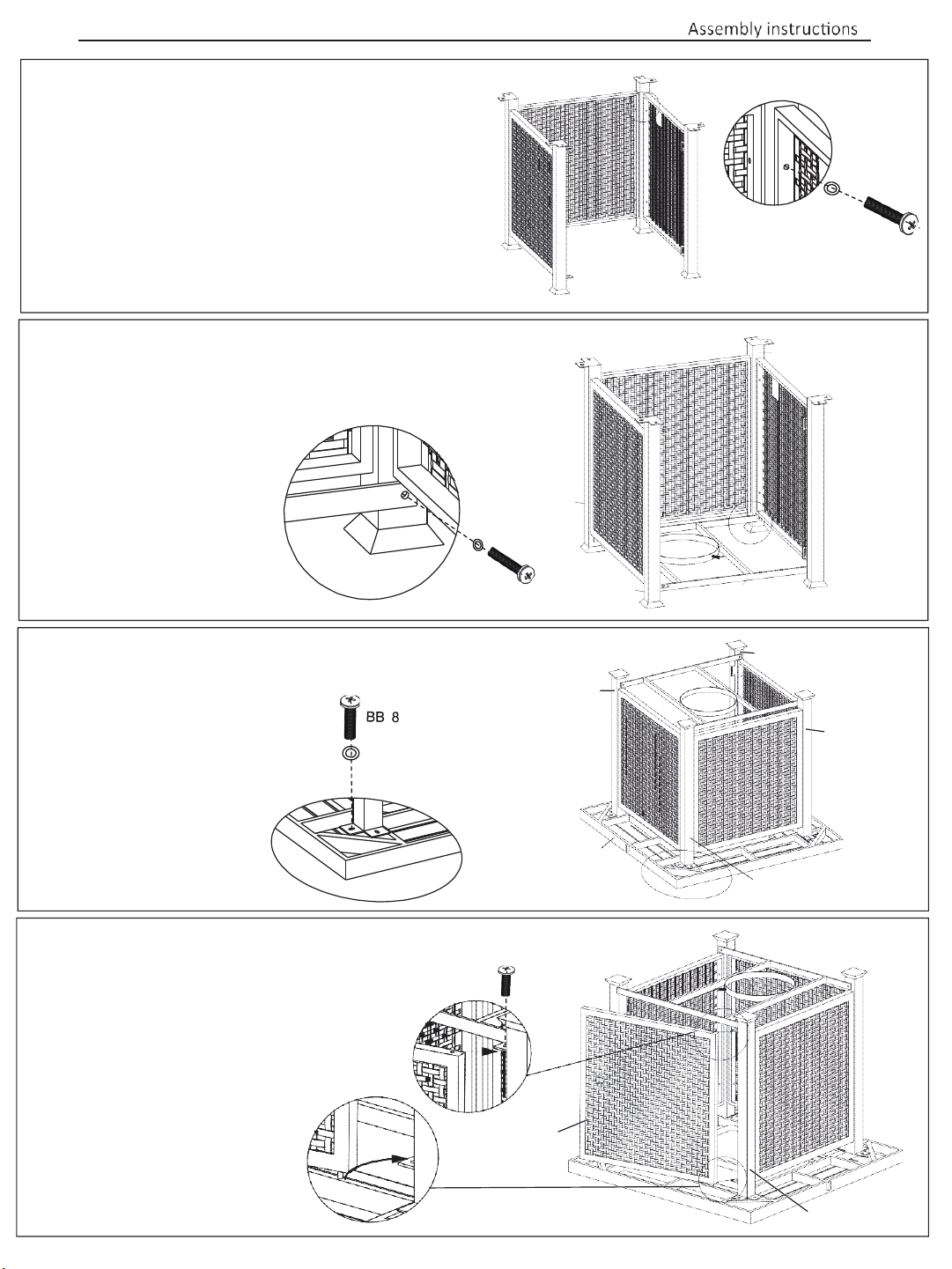 Assembly instructions

BB 8