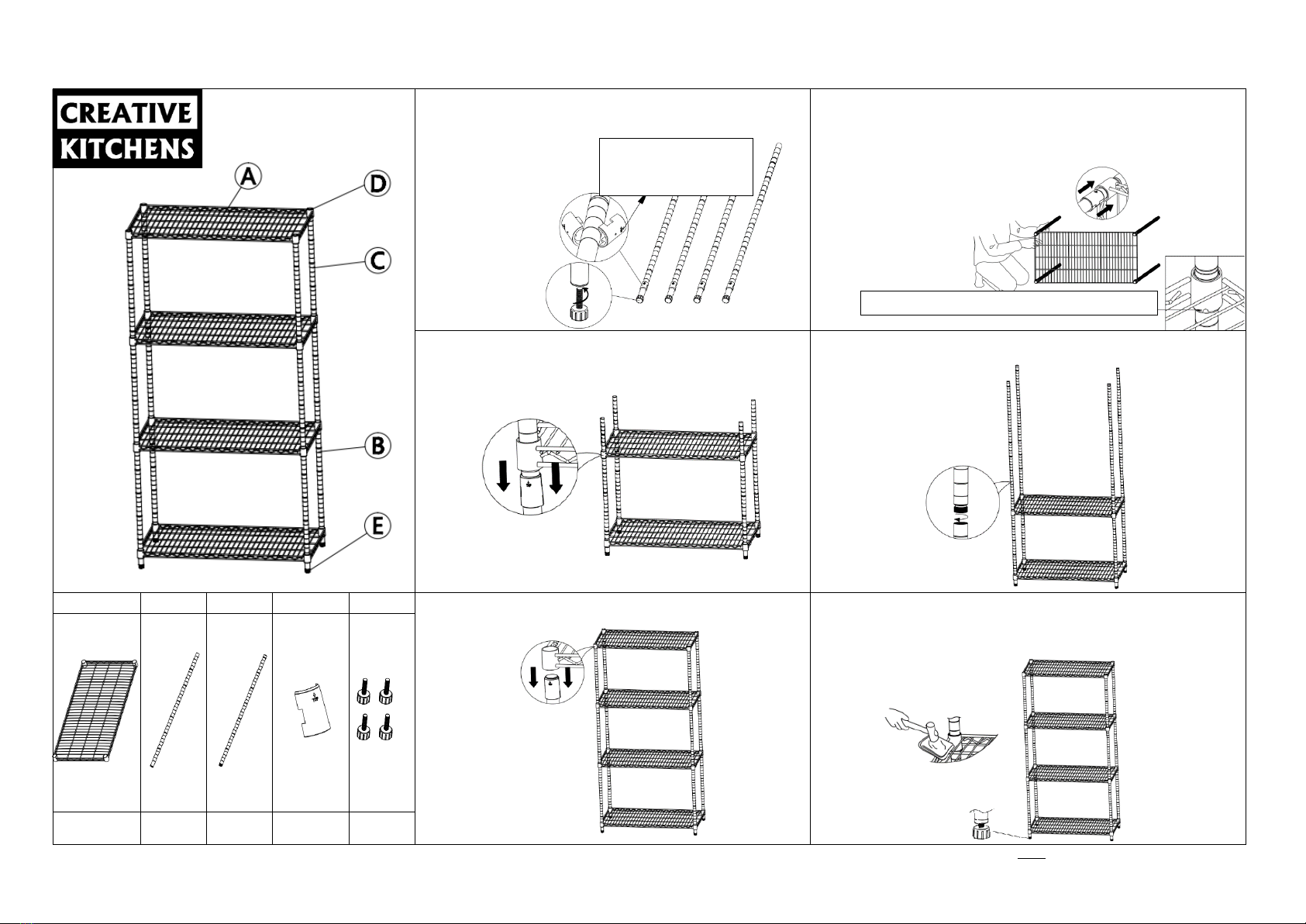 CREATIVE KITCHENS

A
D
C
B
E