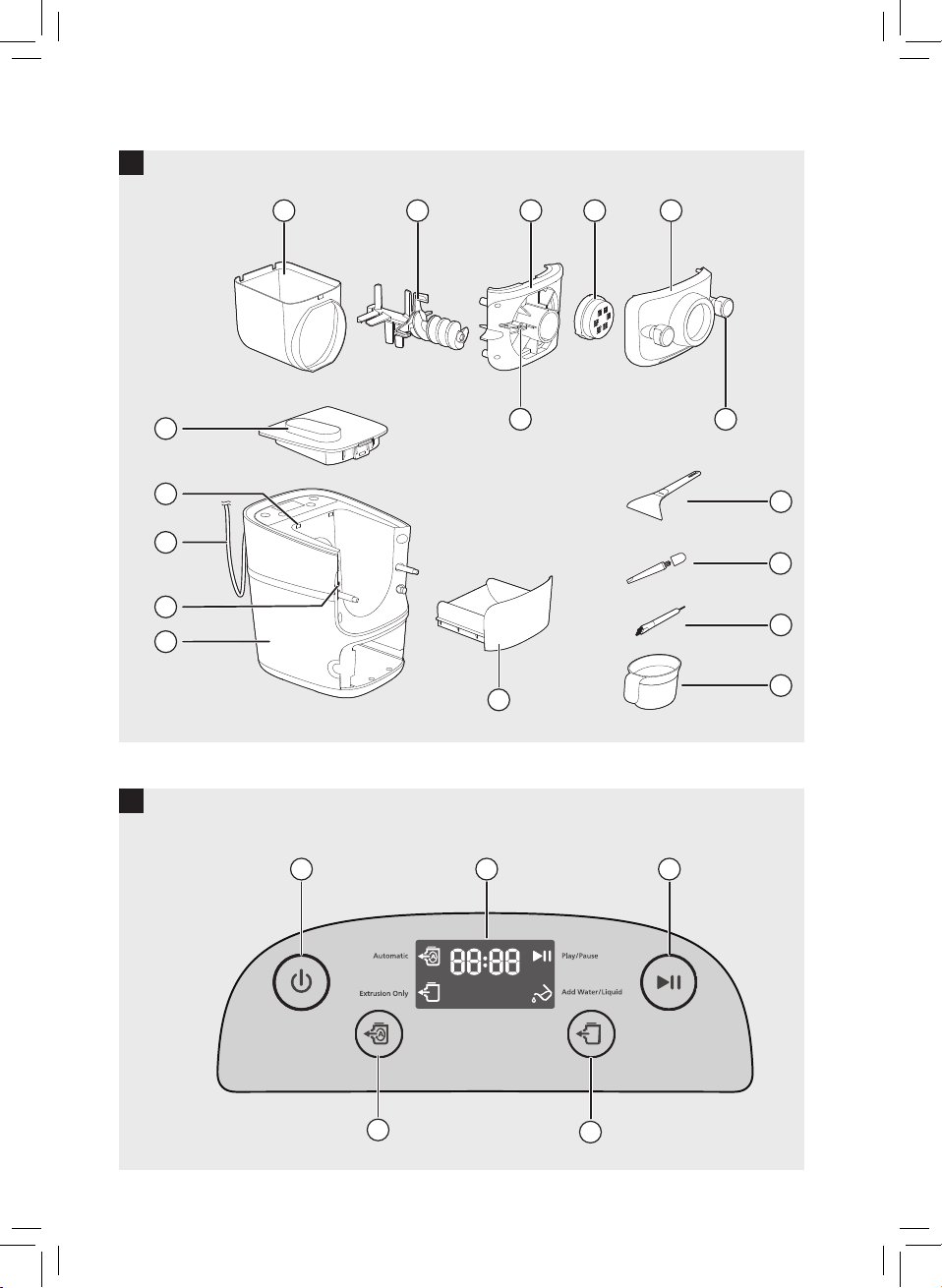 Automatic
88:88
Play/Pause
Extrusion Only
Add Water/Liquid