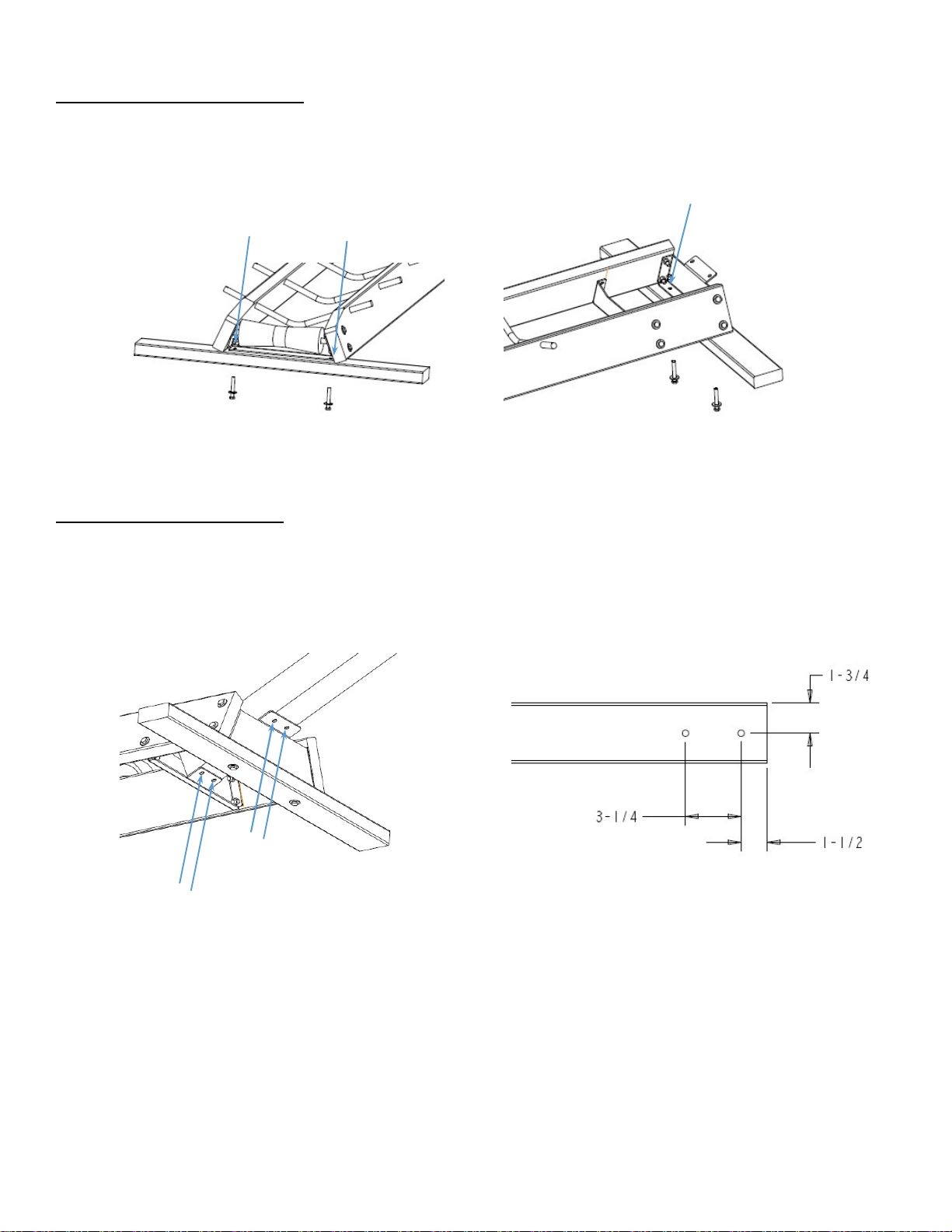 1-3/4

3-1/4

1-1/2