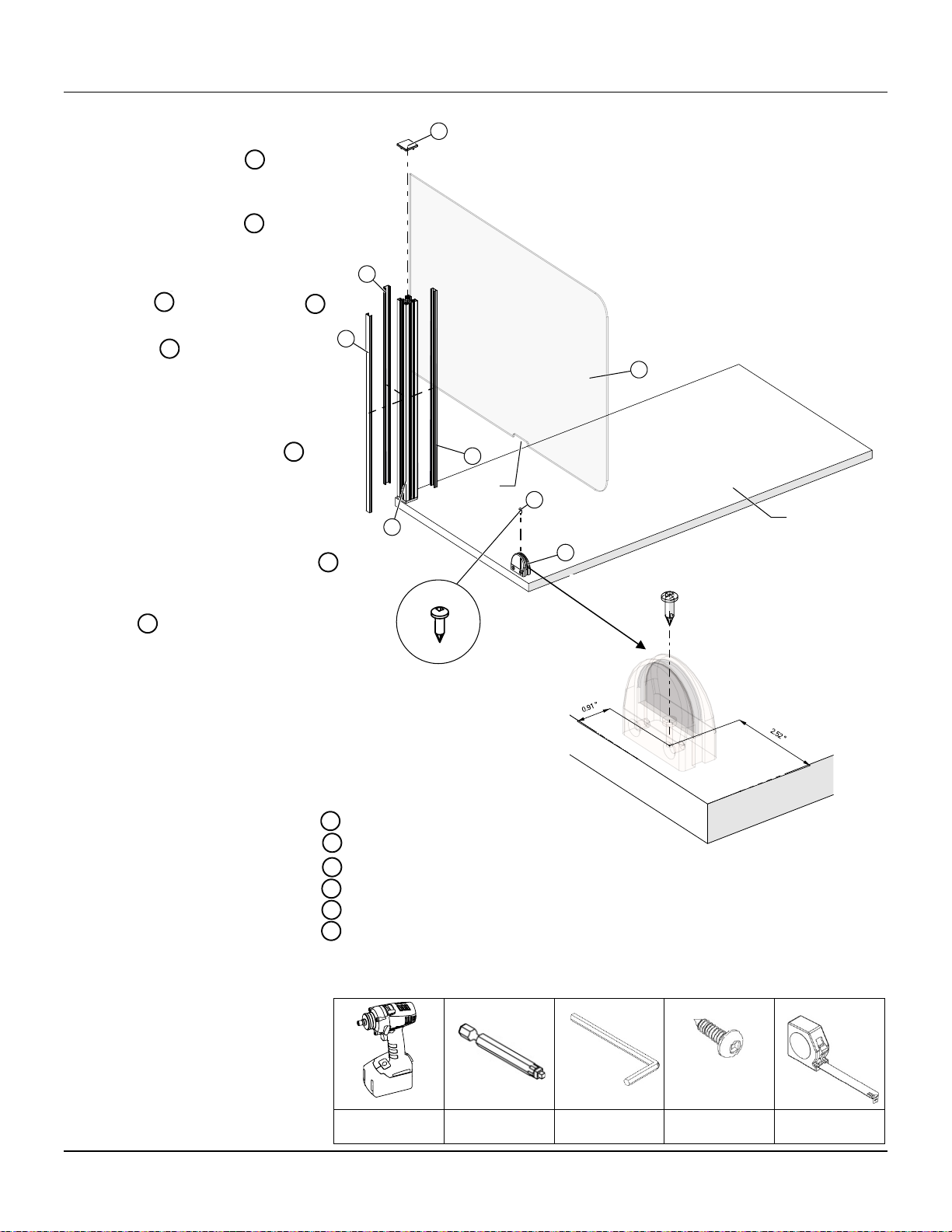 0.91"

2.52"