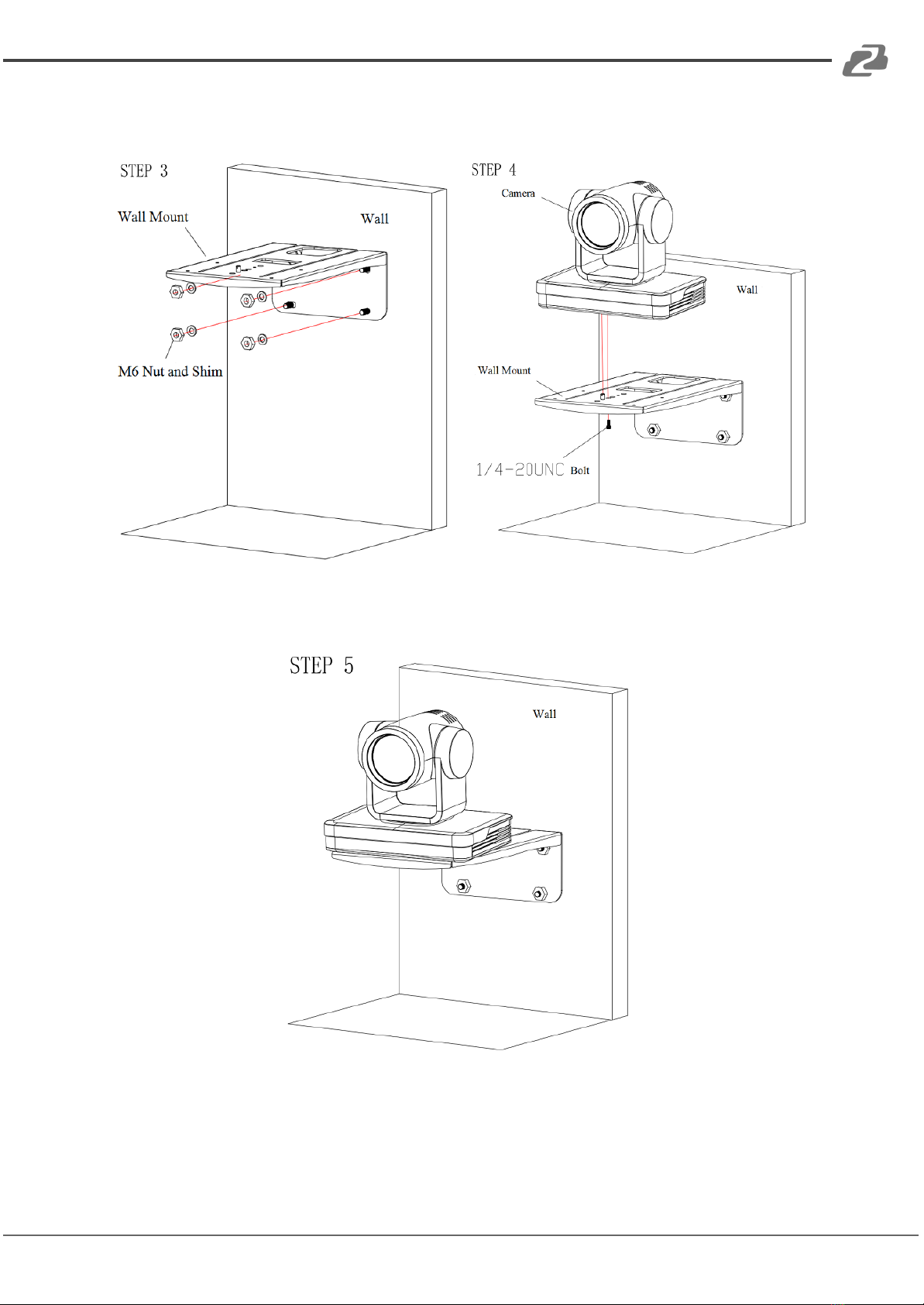 STEP 3

Wall Mount

Wall

M6 Nut and Shim

STEP 4

Camera

Wall

Wall Mount

1/4-20UNC Bolt

STEP 5

Wall