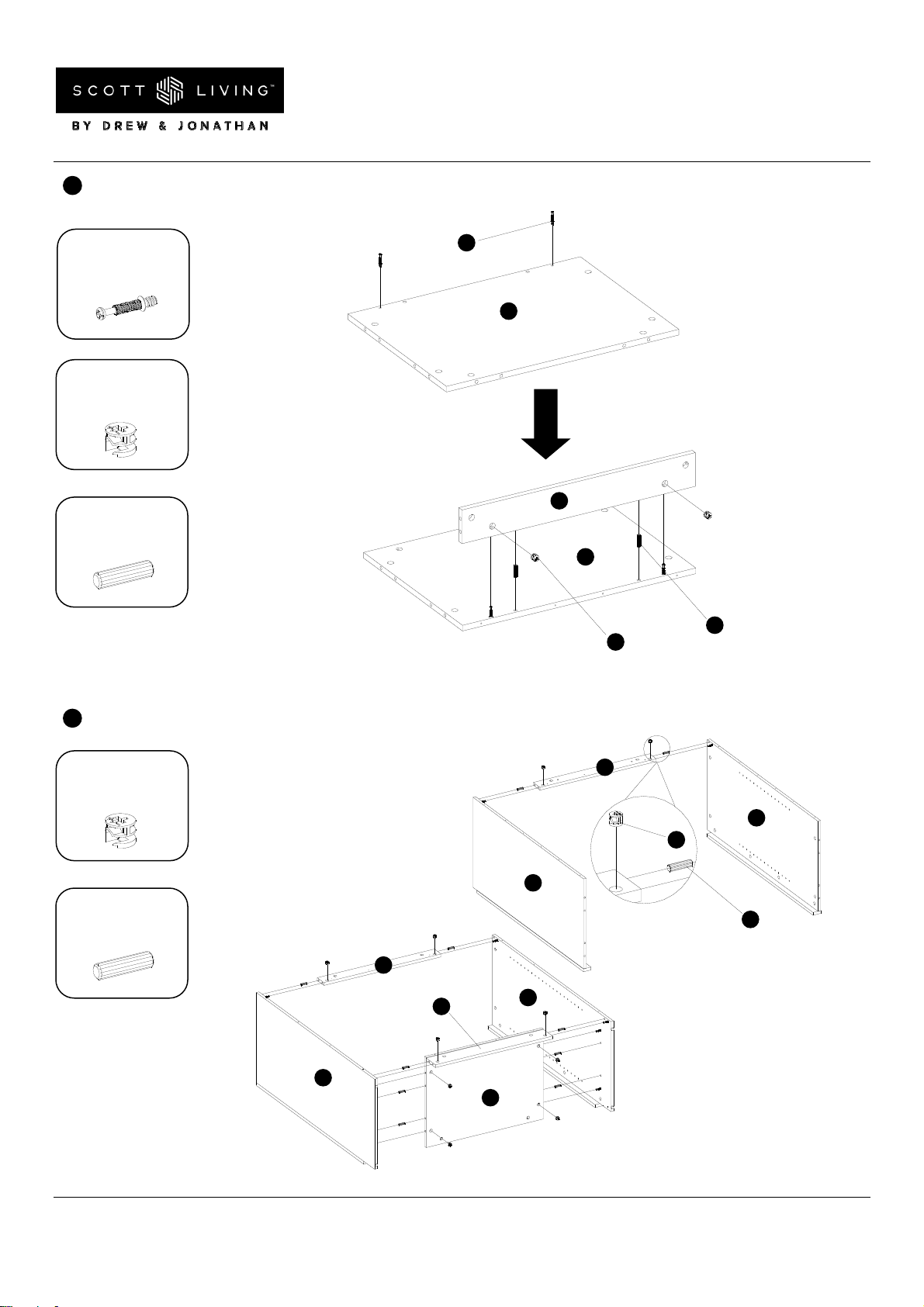 SCOTT LIVING™

BY DREW & JONATHAN