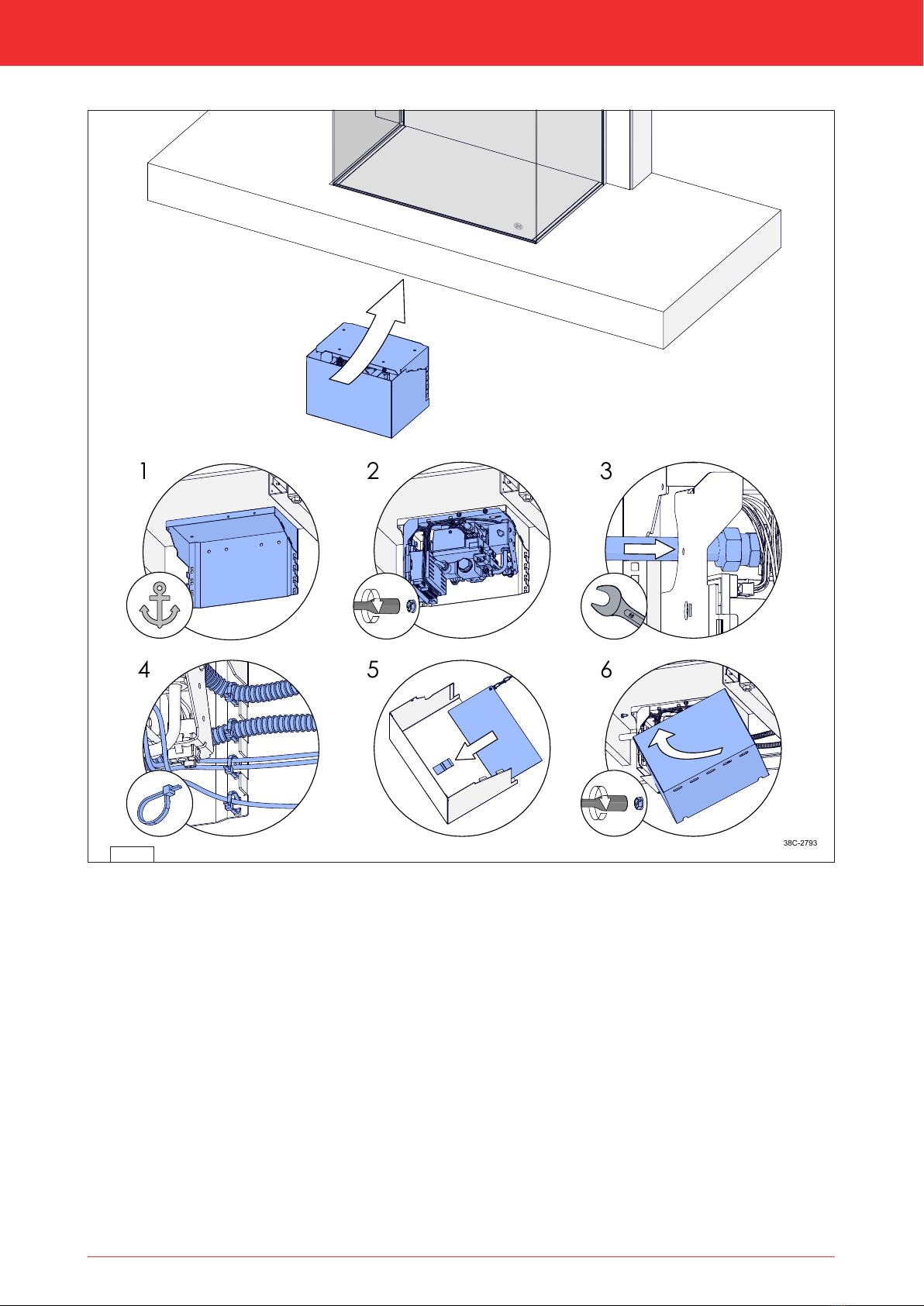 1

2

3

4

5

6

38C-2793