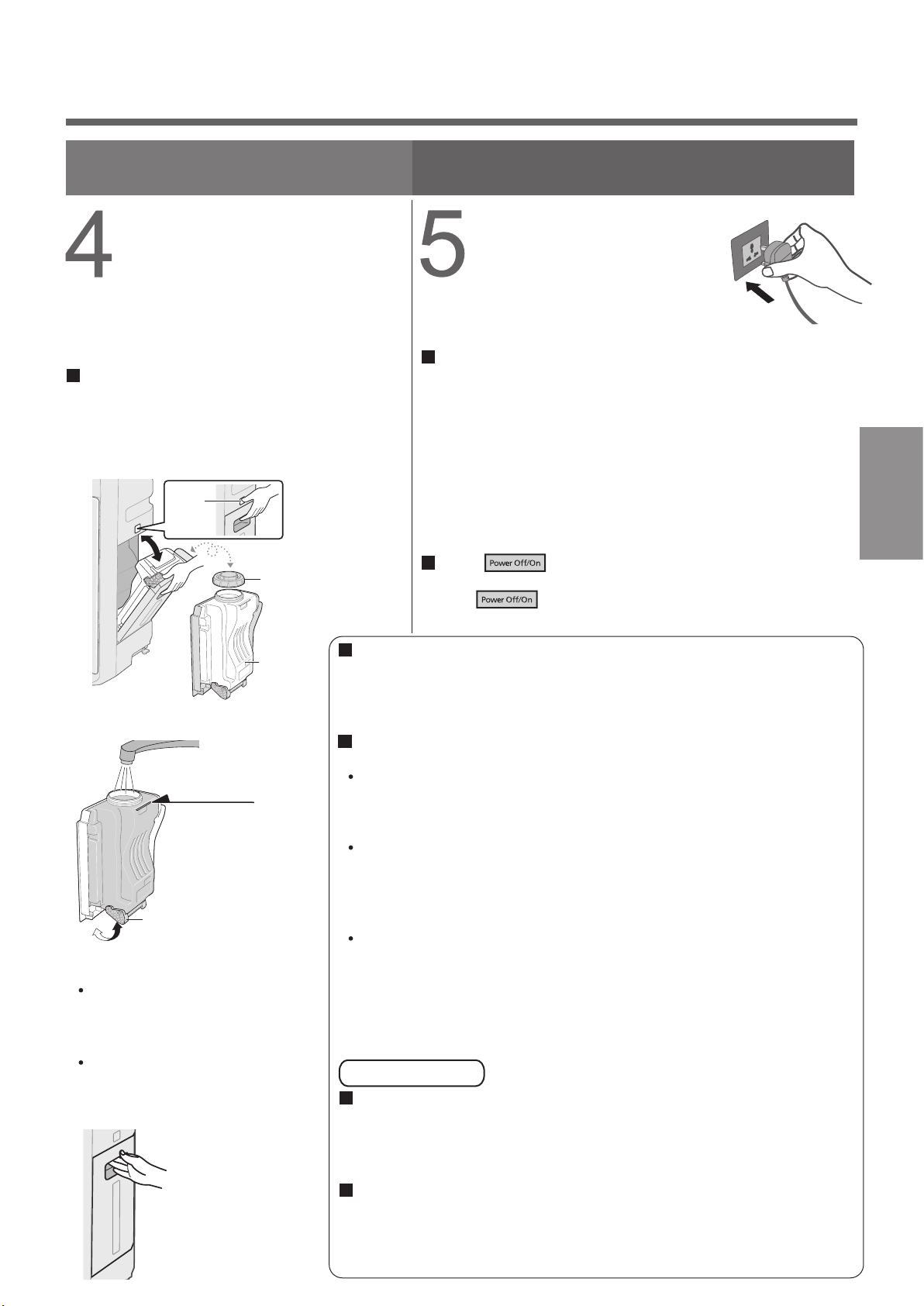 4

5

Power Off/On

Power Off/On