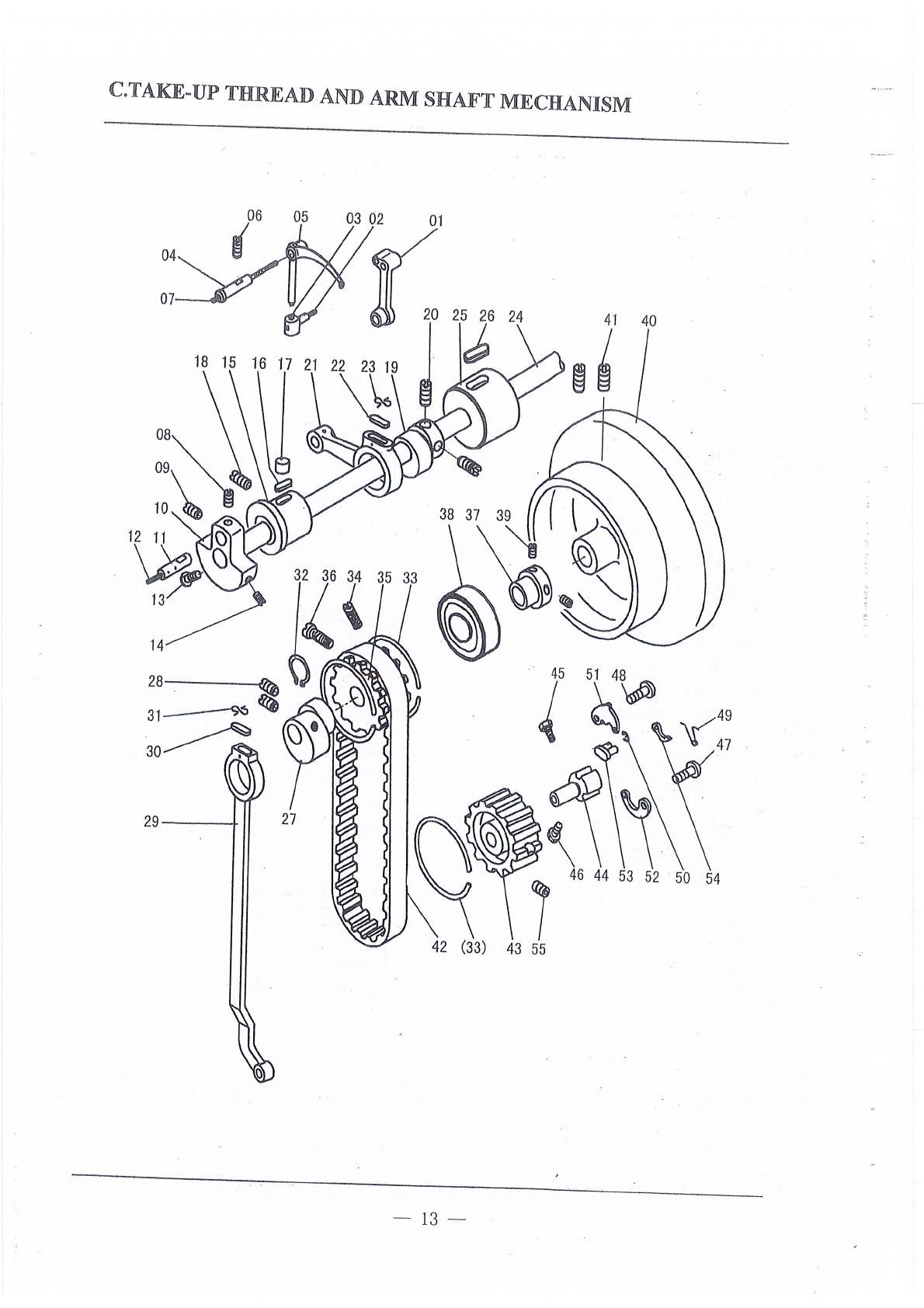 C.TAKE-UP THREAD AND ARM SHAFT MECHANISM

06 05 03 02 01
04
07
20 25 26 24 41 40
18 15 16 17 21 22 23 19
08
09
10
12 11
13
14
38 37 39
32 36 34 35 33
28
31
30
29
27
45 51 48
49
47
46 44 53 52 50 54
42 (33) 43 55

— 13 —